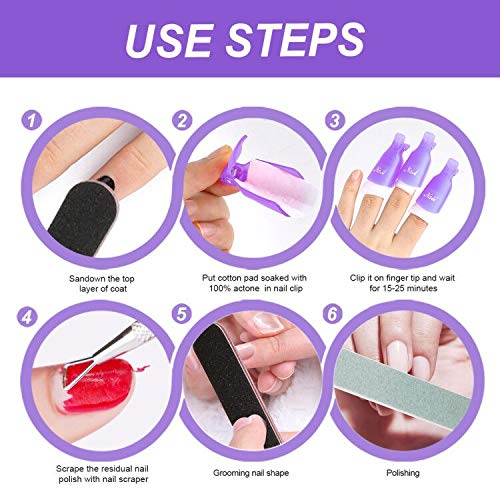 USE STEPS

1
Sandown the top layer of coat

2
Put cotton pad soaked with 100% actone in nail clip

3
Clip it on finger tip and wait for 15-25 minutes

4
Scrape the residual nail polish with nail scraper

5
Grooming nail shape

6
Polishing