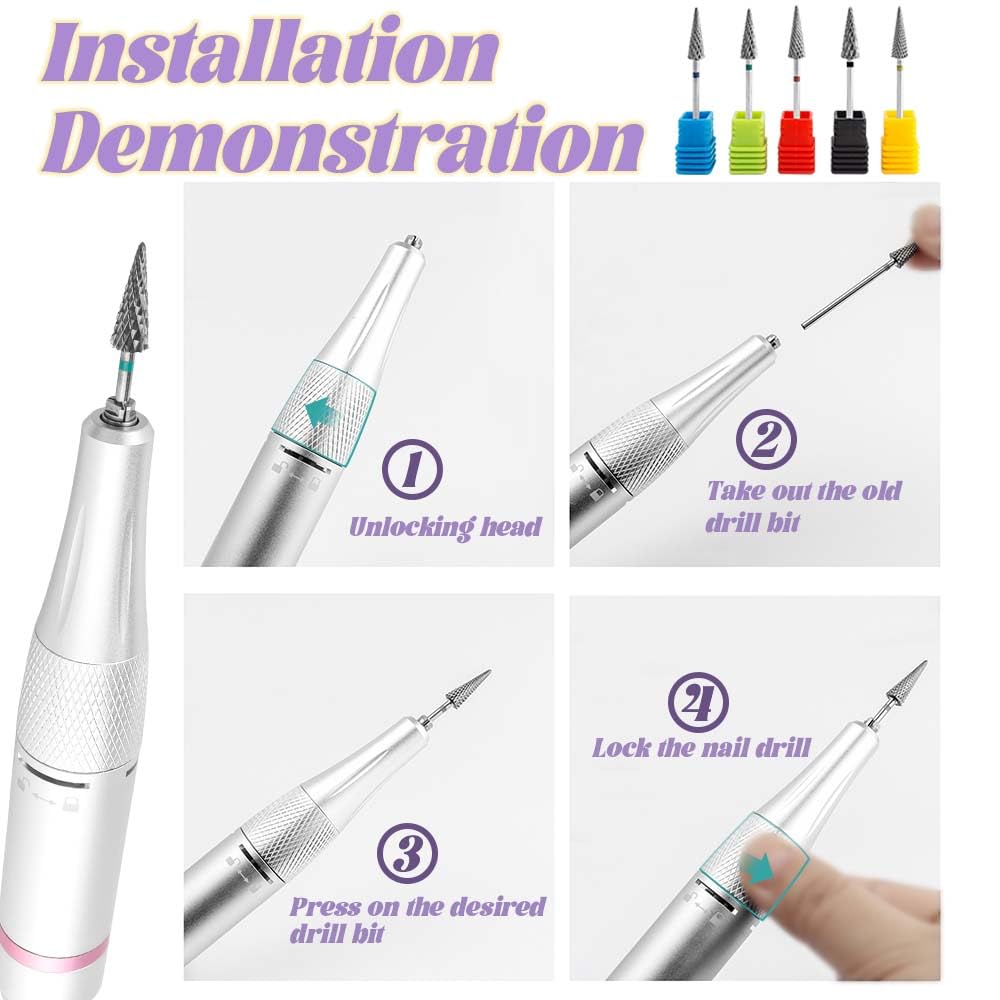 Installation Demonstration

1
Unlocking head

2
Take out the old drill bit

3
Press on the desired drill bit

4
Lock the nail drill