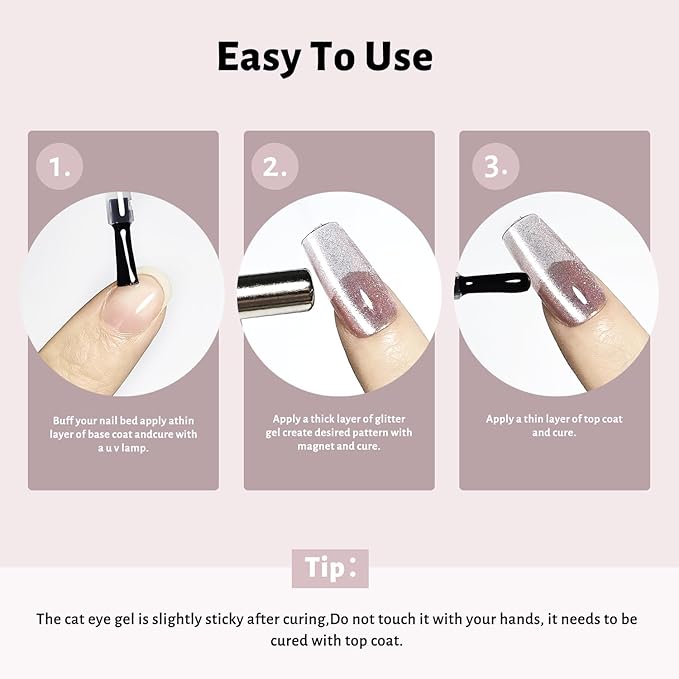 Easy To Use

1.

Buff your nail bed apply athin layer of base coat andcure with a u v lamp.

2.

Apply a thick layer of glitter gel create desired pattern with magnet and cure.

3.

Apply a thin layer of top coat and cure.

Tip:

The cat eye gel is slightly sticky after curing,Do not touch it with your hands, it needs to be cured with top coat.