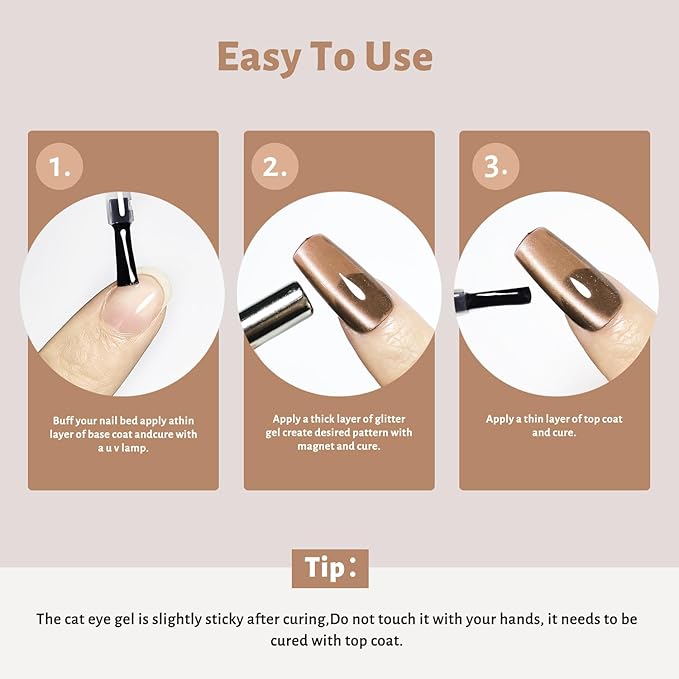 Easy To Use

1.

Buff your nail bed apply athin layer of base coat andcure with a u v lamp.

2.

Apply a thick layer of glitter gel create desired pattern with magnet and cure.

3.

Apply a thin layer of top coat and cure.

Tip:

The cat eye gel is slightly sticky after curing,Do not touch it with your hands, it needs to be cured with top coat.