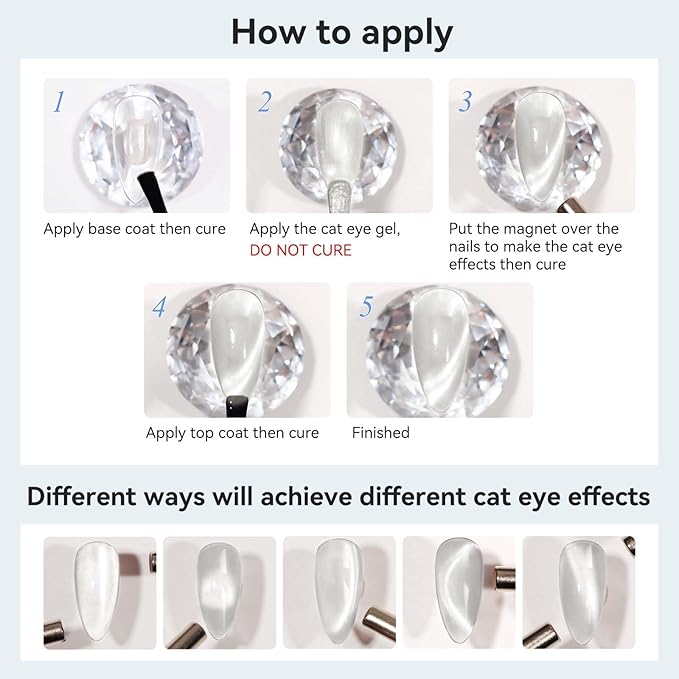 How to apply

1

Apply base coat then cure

2

Apply the cat eye gel,
DO NOT CURE

3

Put the magnet over the nails to make the cat eye effects then cure

4

Apply top coat then cure

5

Finished

Different ways will achieve different cat eye effects