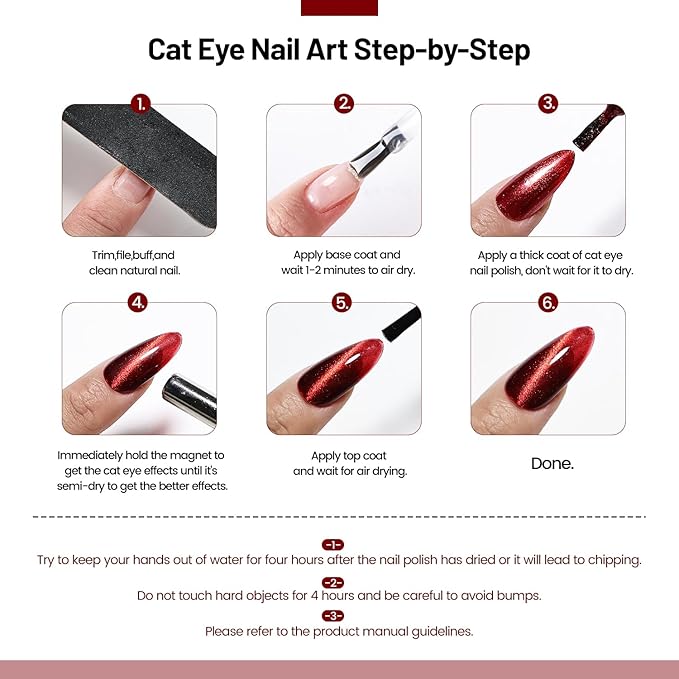 Cat Eye Nail Art Step-by-Step

1.

Trim,file,buff,and clean natural nail.

2.

Apply base coat and wait 1-2 minutes to air dry.

3.

Apply a thick coat of cat eye nail polish, don't wait for it to dry.

4.

Immediately hold the magnet to get the cat eye effects until it's semi-dry to get the better effects.

5.

Apply top coat and wait for air drying.

6.

Done.

-1-

Try to keep your hands out of water for four hours after the nail polish has dried or it will lead to chipping.

-2-

Do not touch hard objects for 4 hours and be careful to avoid bumps.

-3-

Please refer to the product manual guidelines.