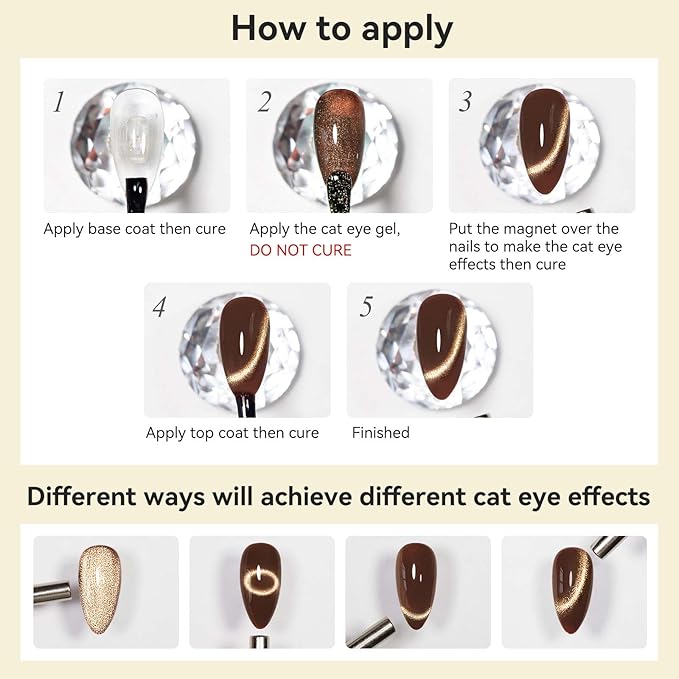 How to apply

1

Apply base coat then cure

2

Apply the cat eye gel, DO NOT CURE

3

Put the magnet over the nails to make the cat eye effects then cure

4

Apply top coat then cure

5

Finished

Different ways will achieve different cat eye effects