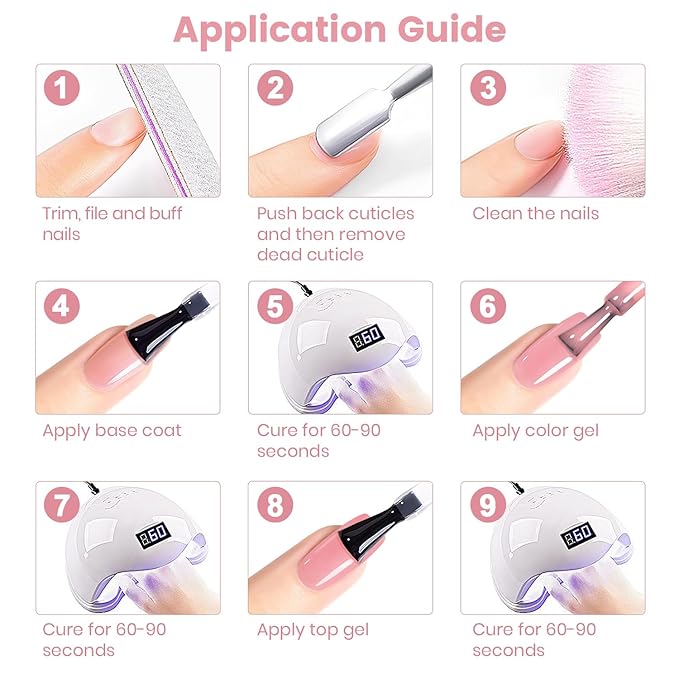 Application Guide

1

Trim, file and buff nails

2

Push back cuticles and then remove dead cuticle

3

Clean the nails

4

Apply base coat

5

60

Cure for 60-90 seconds

6

Apply color gel

7

60

Cure for 60-90 seconds

8

Apply top gel

9

60

Cure for 60-90 seconds