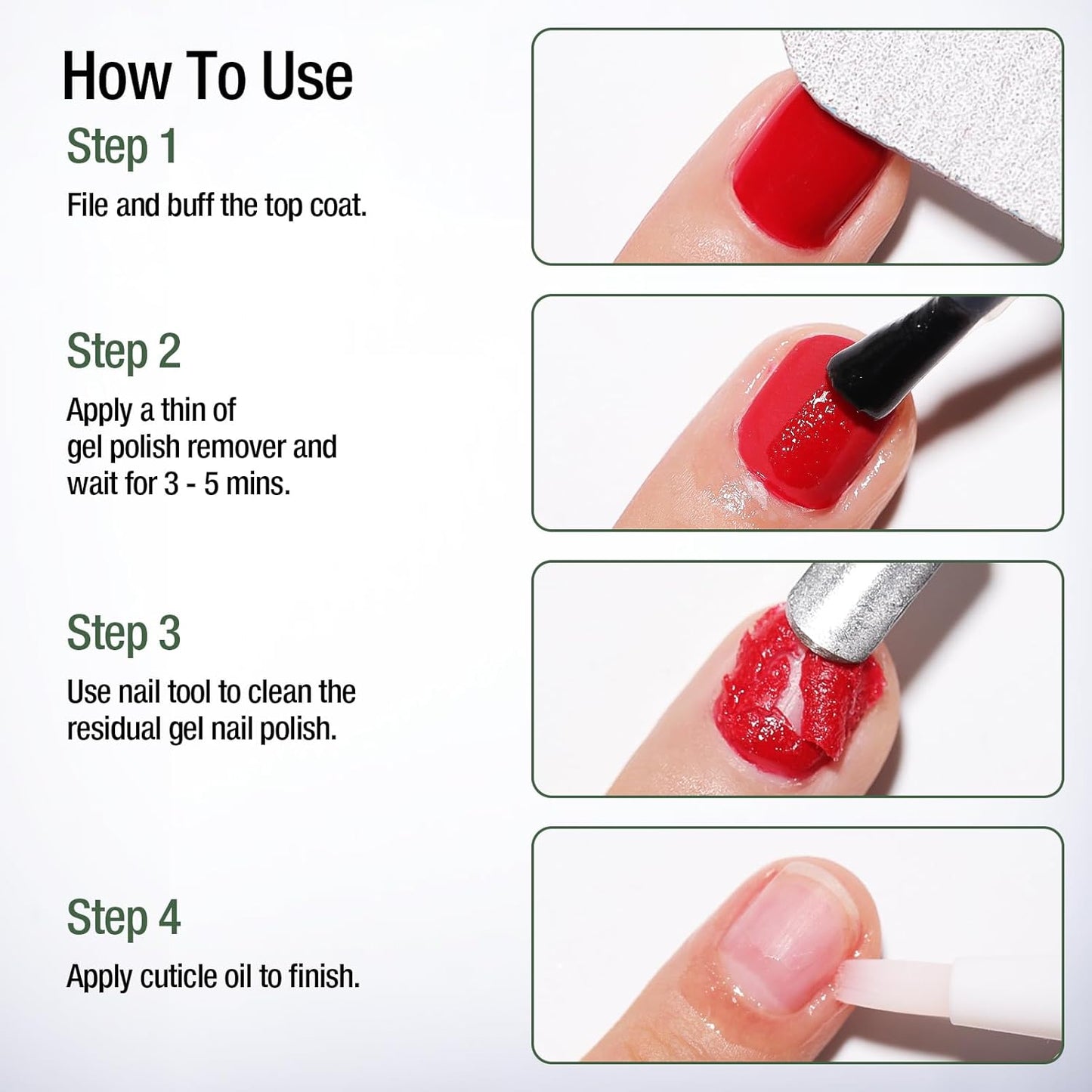 How To Use

Step 1

File and buff the top coat.

Step 2

Apply a thin of gel polish remover and wait for 3 - 5 mins.

Step 3

Use nail tool to clean the residual gel nail polish.

Step 4

Apply cuticle oil to finish.