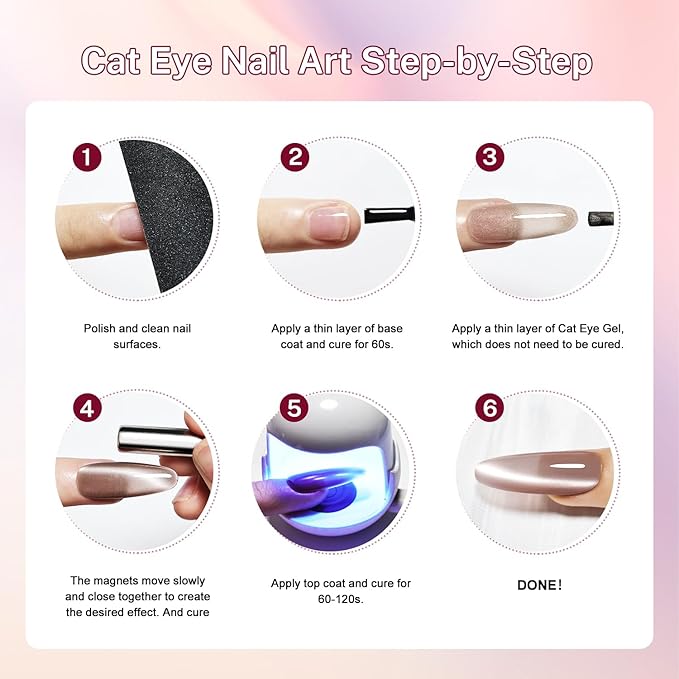 Cat Eye Nail Art Step-by-Step

1

Polish and clean nail surfaces.

2

Apply a thin layer of base coat and cure for 60s.

3

Apply a thin layer of Cat Eye Gel, which does not need to be cured.

4

The magnets move slowly and close together to create the desired effect. And cure

5

Apply top coat and cure for 60-120s.

6

DONE!