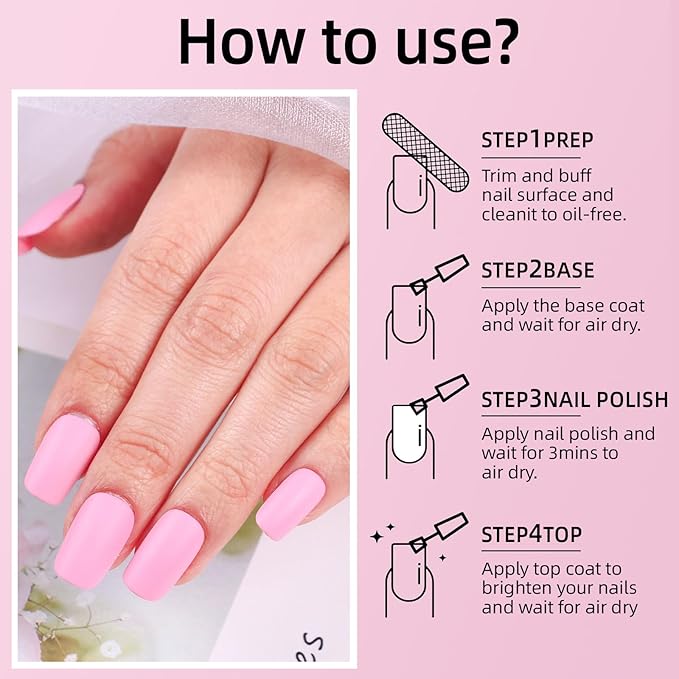 How to use?

STEP1PREP
Trim and buff nail surface and cleanit to oil-free.

STEP2BASE
Apply the base coat and wait for air dry.

STEP3NAIL POLISH
Apply nail polish and wait for 3mins to air dry.

STEP4TOP
Apply top coat to brighten your nails and wait for air dry