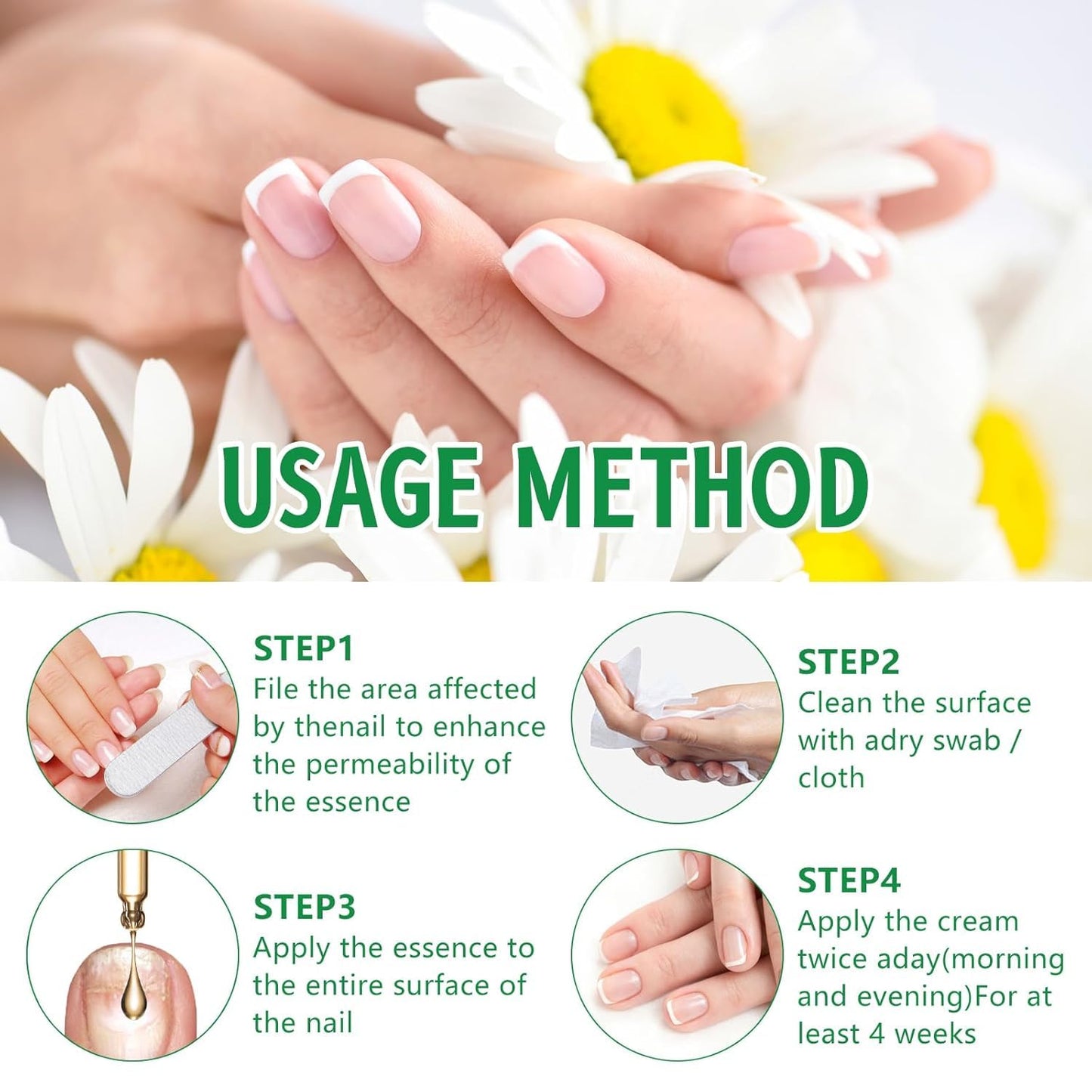 USAGE METHOD

STEP1
File the area affected by thenail to enhance the permeability of the essence

STEP2
Clean the surface with adry swab / cloth

STEP3
Apply the essence to the entire surface of the nail

STEP4
Apply the cream twice aday(morning and evening)For at least 4 weeks