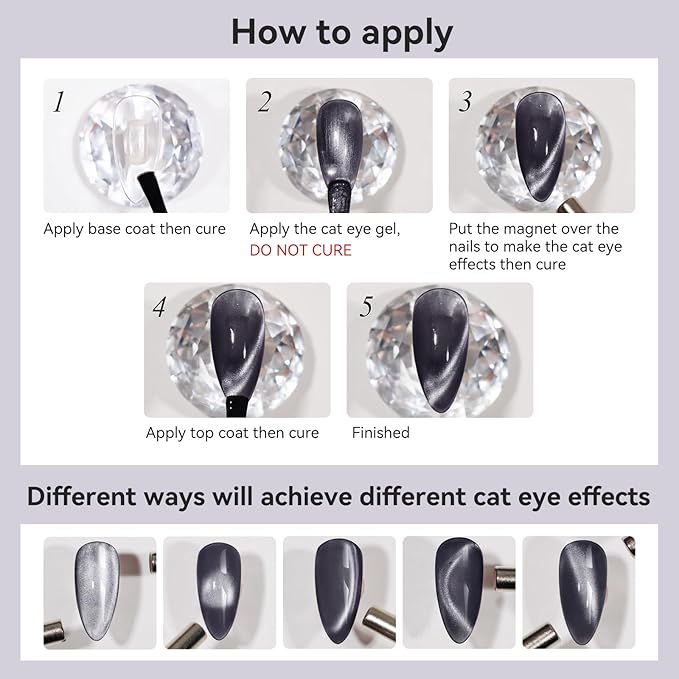 How to apply

1

Apply base coat then cure

2

Apply the cat eye gel, DO NOT CURE

3

Put the magnet over the nails to make the cat eye effects then cure

4

Apply top coat then cure

5

Finished

Different ways will achieve different cat eye effects