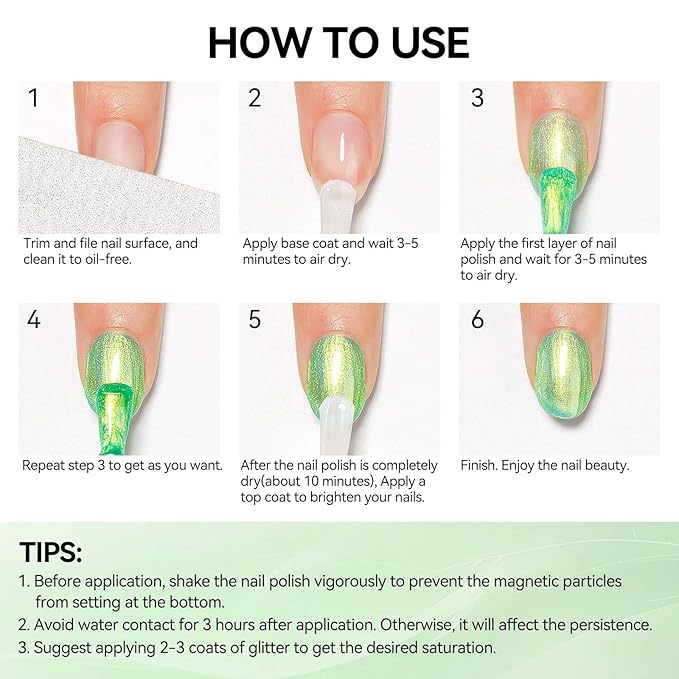 HOW TO USE

1

Trim and file nail surface, and clean it to oil-free.

2

Apply base coat and wait 3-5 minutes to air dry.

3

Apply the first layer of nail polish and wait for 3-5 minutes to air dry.

4

Repeat step 3 to get as you want.

5

After the nail polish is completely dry(about 10 minutes), Apply a top coat to brighten your nails.

6

Finish. Enjoy the nail beauty.

TIPS:

1. Before application, shake the nail polish vigorously to prevent the magnetic particles from setting at the bottom.

2. Avoid water contact for 3 hours after application. Otherwise, it will affect the persistence.

3. Suggest applying 2-3 coats of glitter to get the desired saturation.