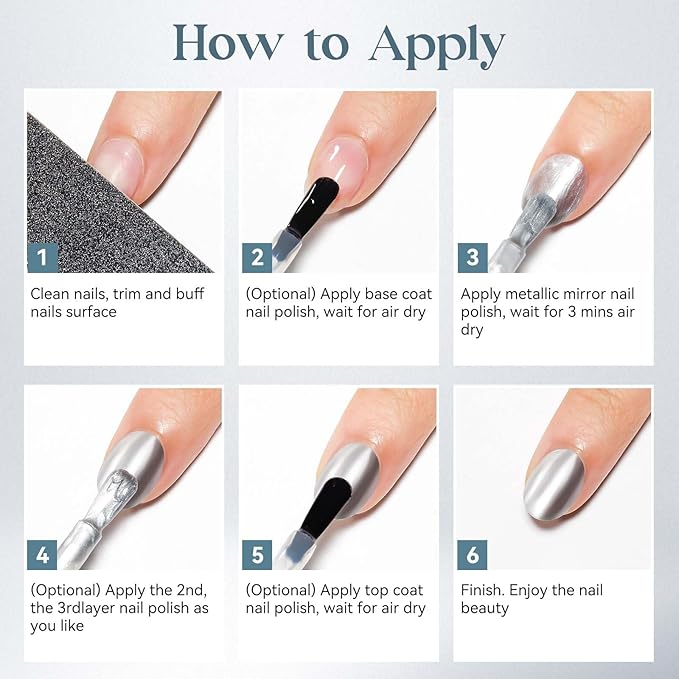 How to Apply

1

Clean nails, trim and buff nails surface

2

(Optional) Apply base coat nail polish, wait for air dry

3

Apply metallic mirror nail polish, wait for 3 mins air dry

4

(Optional) Apply the 2nd, the 3rdlayer nail polish as you like

5

(Optional) Apply top coat nail polish, wait for air dry

6

Finish. Enjoy the nail beauty