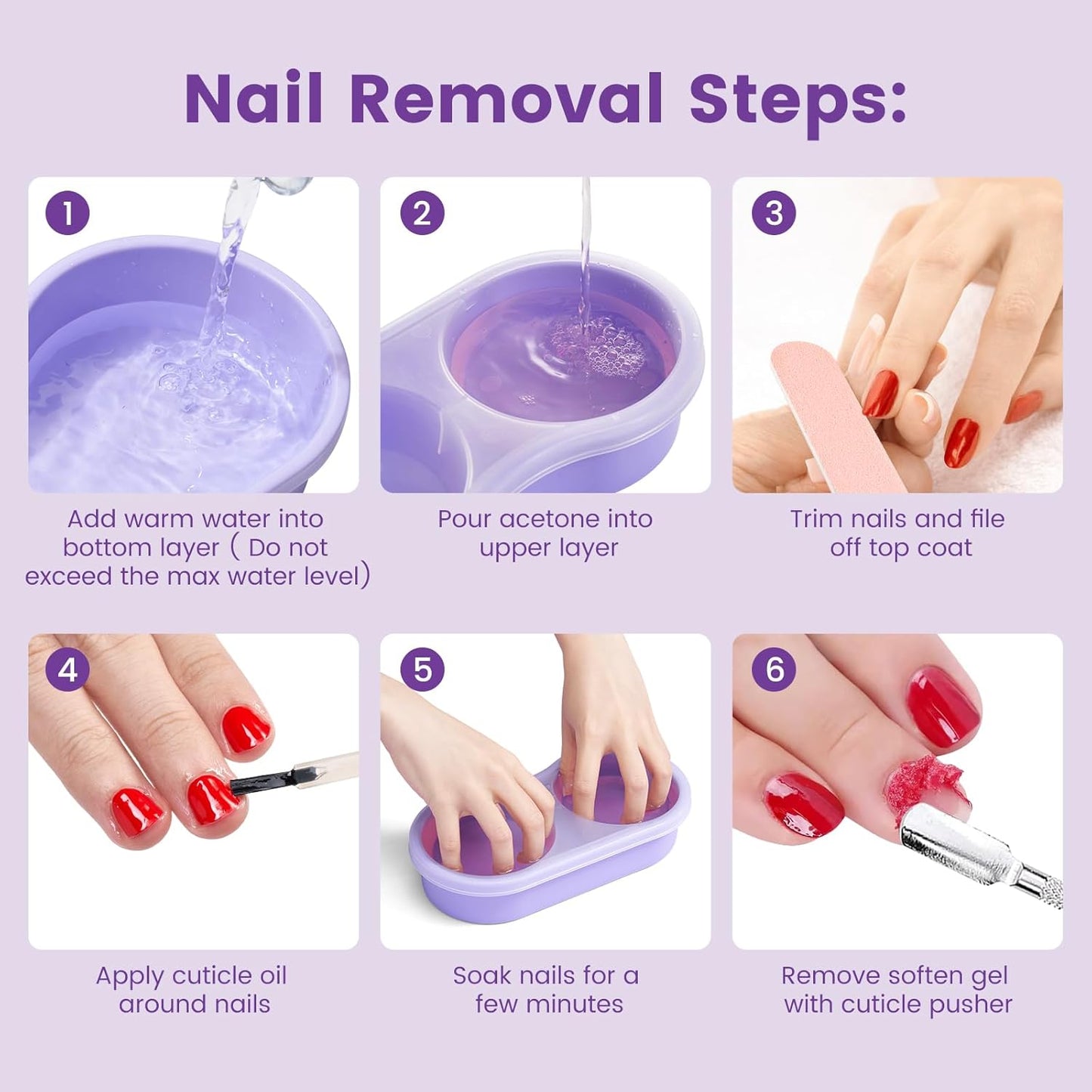 Nail Removal Steps:

1

Add warm water into bottom layer ( Do not exceed the max water level)

2

Pour acetone into upper layer

3

Trim nails and file off top coat

4

Apply cuticle oil around nails

5

Soak nails for a few minutes

6

Remove soften gel with cuticle pusher