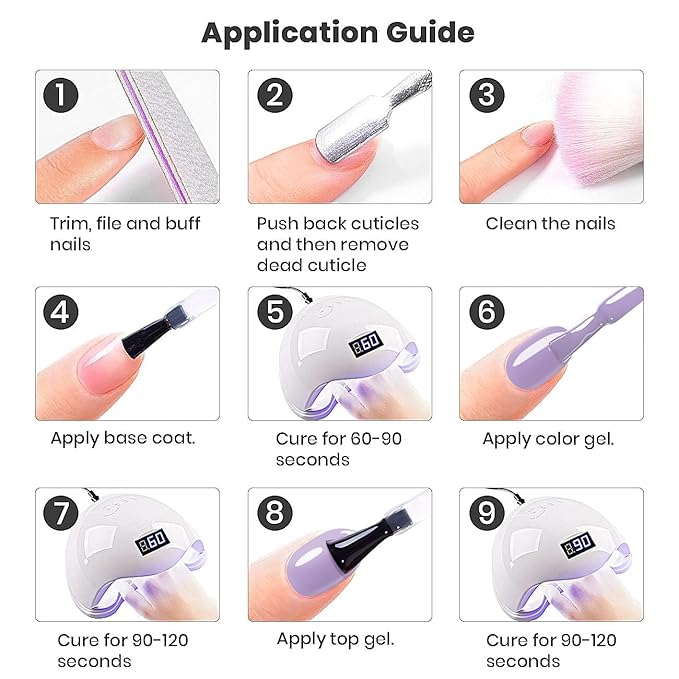 Application Guide

1
Trim, file and buff nails

2
Push back cuticles and then remove dead cuticle

3
Clean the nails

4
Apply base coat.

5
60
Cure for 60-90 seconds

6
Apply color gel.

7
60
Cure for 90-120 seconds

8
Apply top gel.

9
90
Cure for 90-120 seconds