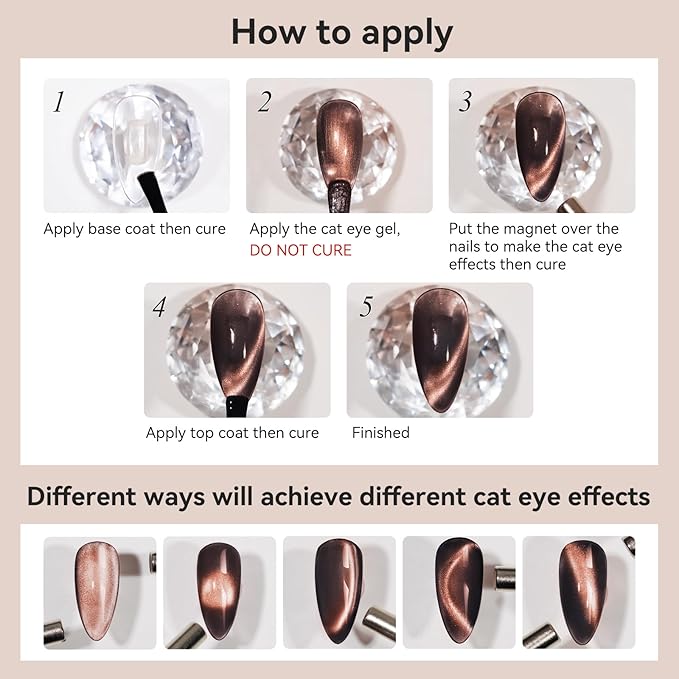 How to apply

1
Apply base coat then cure

2
Apply the cat eye gel, DO NOT CURE

3
Put the magnet over the nails to make the cat eye effects then cure

4
Apply top coat then cure

5
Finished

Different ways will achieve different cat eye effects