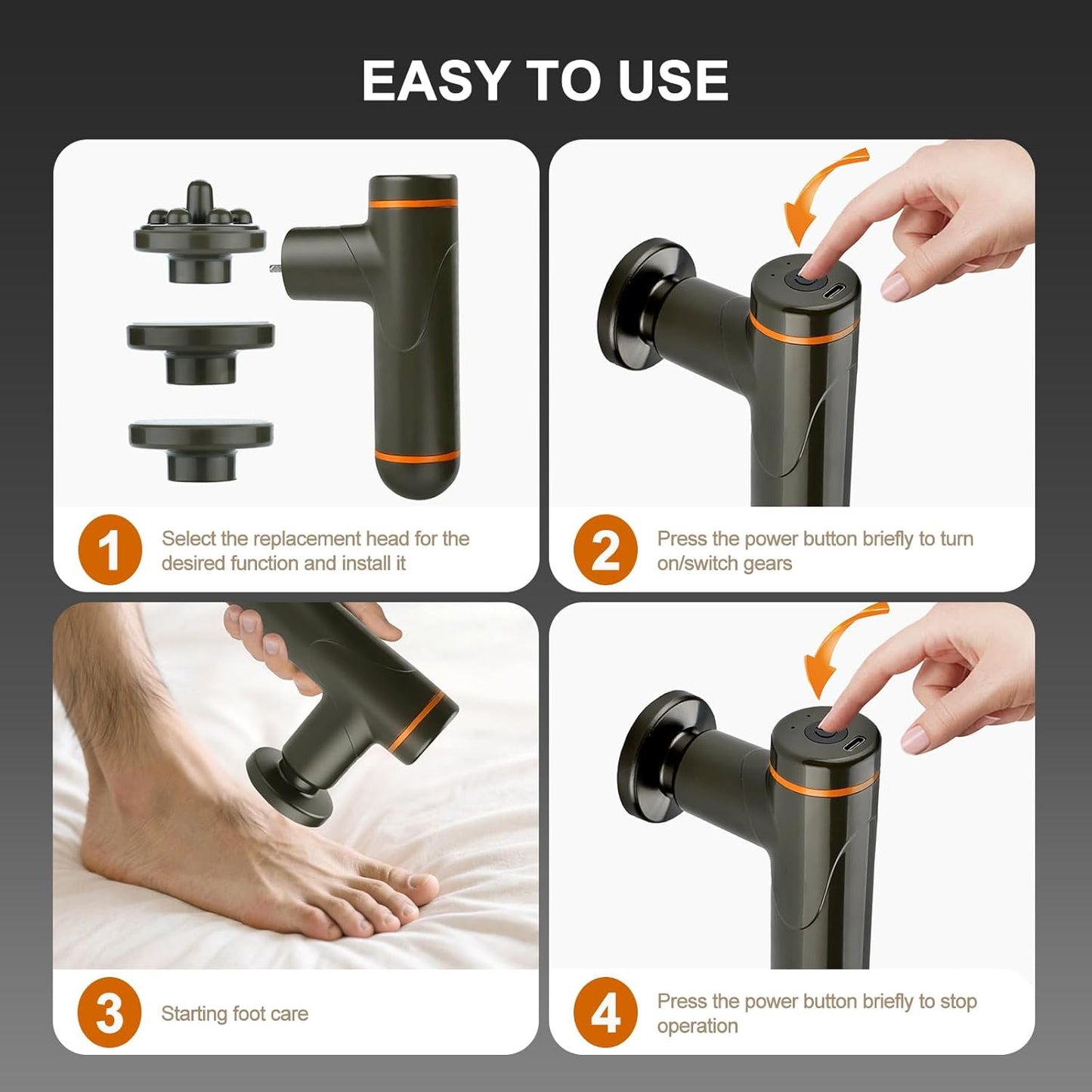 EASY TO USE

1 Select the replacement head for the desired function and install it

2 Press the power button briefly to turn on/switch gears

3 Starting foot care

4 Press the power button briefly to stop operation