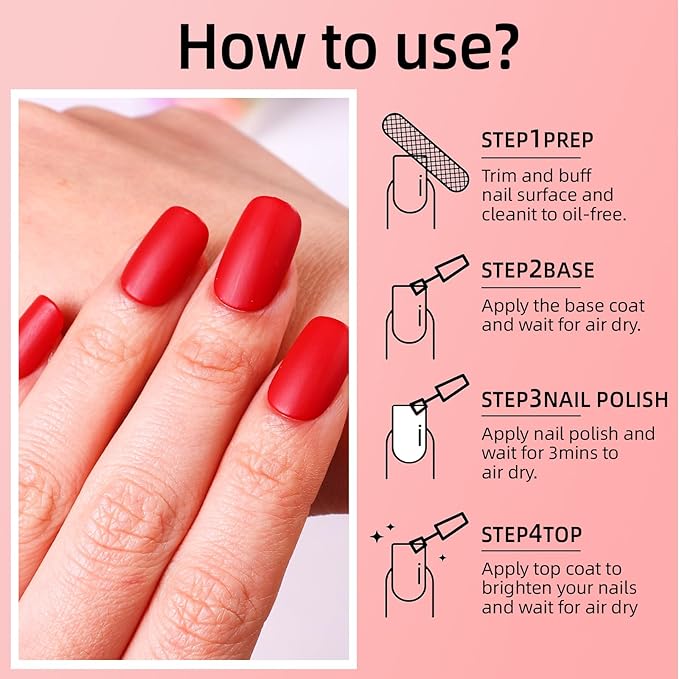 How to use?

STEP1PREP
Trim and buff nail surface and cleanit to oil-free.

STEP2BASE
Apply the base coat and wait for air dry.

STEP3NAIL POLISH
Apply nail polish and wait for 3mins to air dry.

STEP4TOP
Apply top coat to brighten your nails and wait for air dry