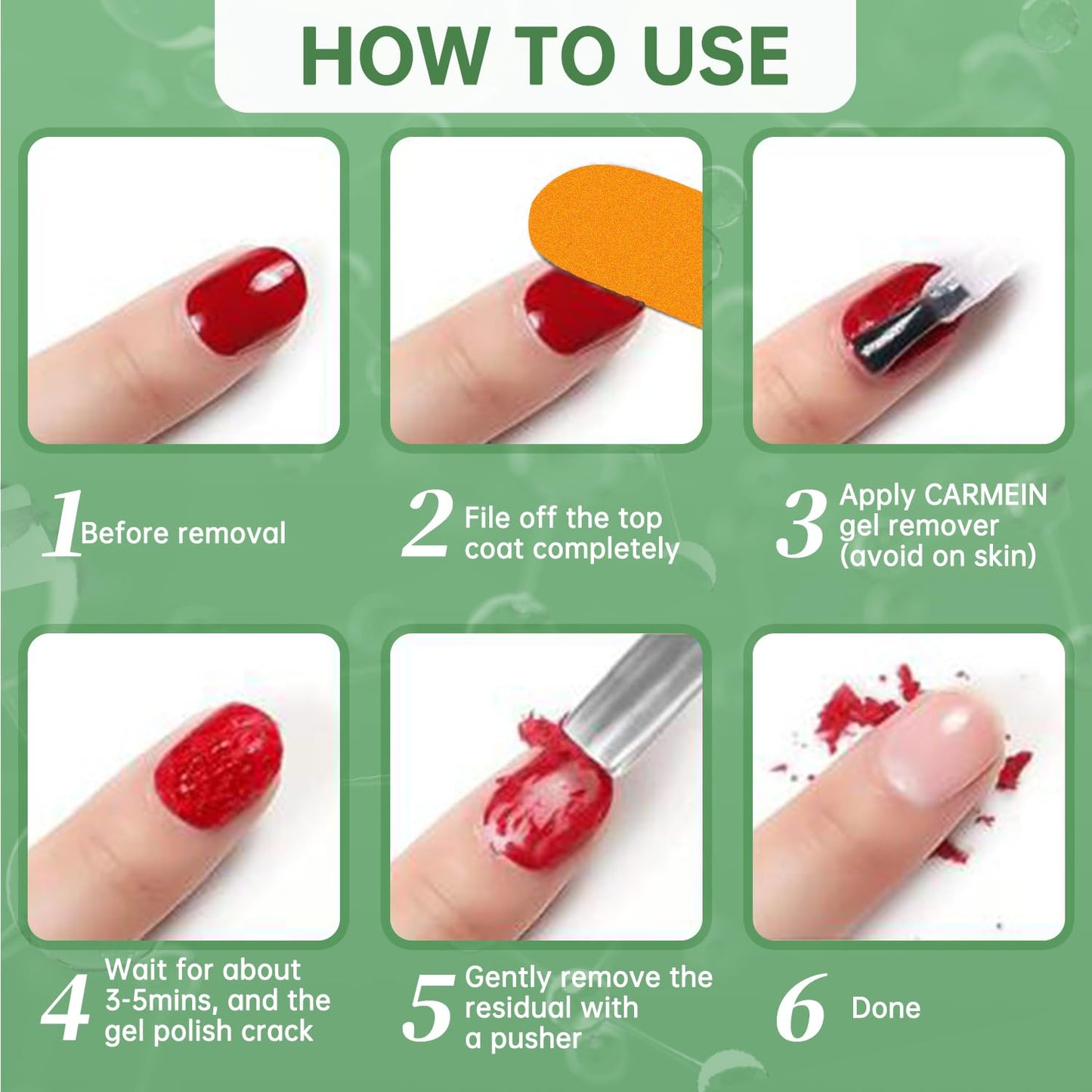 HOW TO USE

1 Before removal

2 File off the top coat completely

3 Apply CARMEIN gel remover (avoid on skin)

4 Wait for about 3-5mins, and the gel polish crack

5 Gently remove the residual with a pusher

6 Done