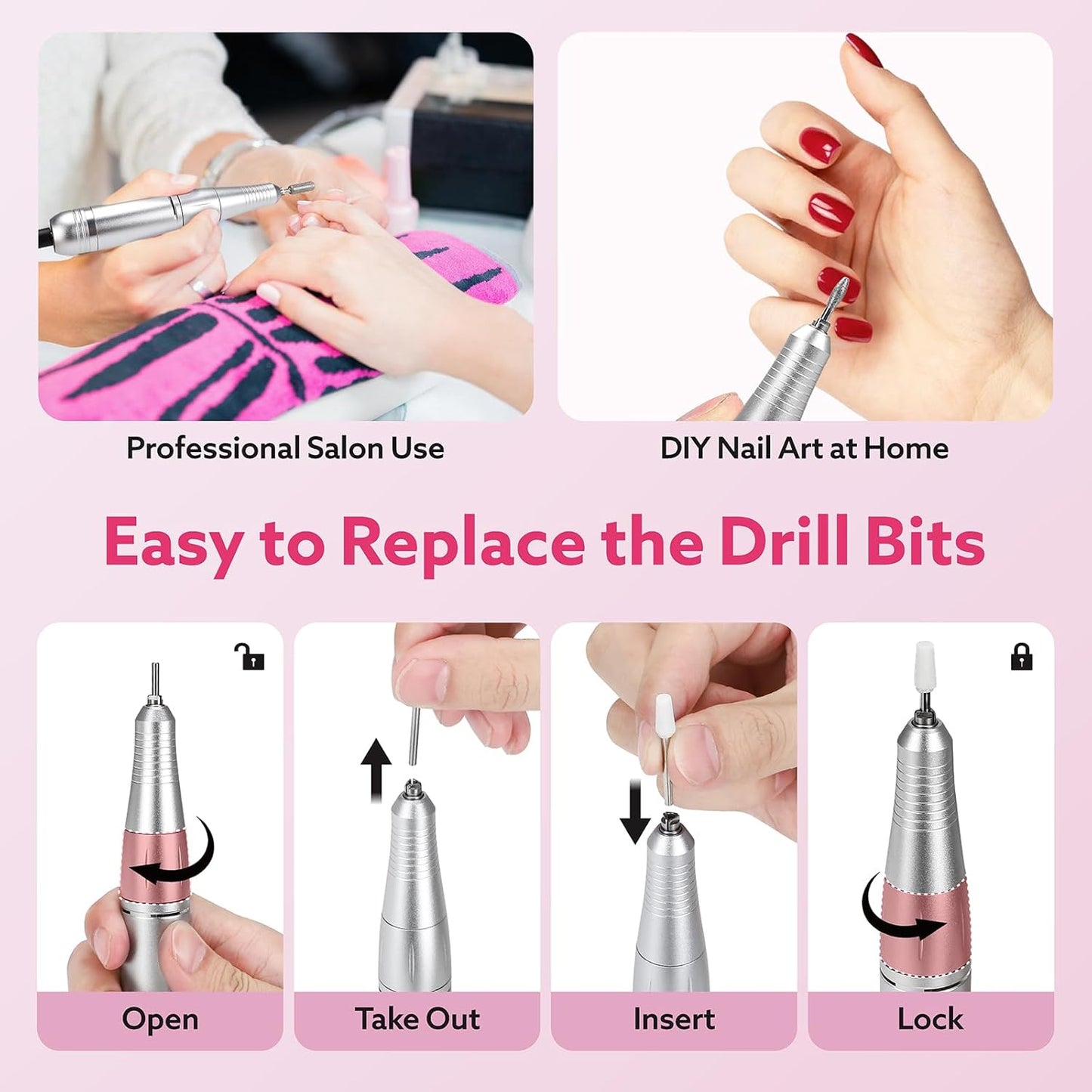 Professional Salon Use

DIY Nail Art at Home

Easy to Replace the Drill Bits

Open

Take Out

Insert

Lock