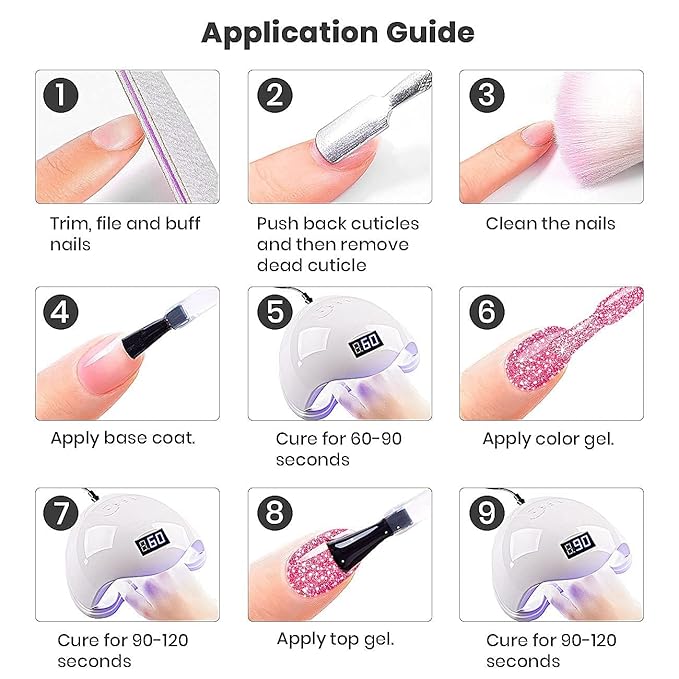 Application Guide

1

Trim, file and buff nails

2

Push back cuticles and then remove dead cuticle

3

Clean the nails

4

Apply base coat.

5

8.60

Cure for 60-90 seconds

6

Apply color gel.

7

8.60

Cure for 90-120 seconds

8

Apply top gel.

9

8.90

Cure for 90-120 seconds