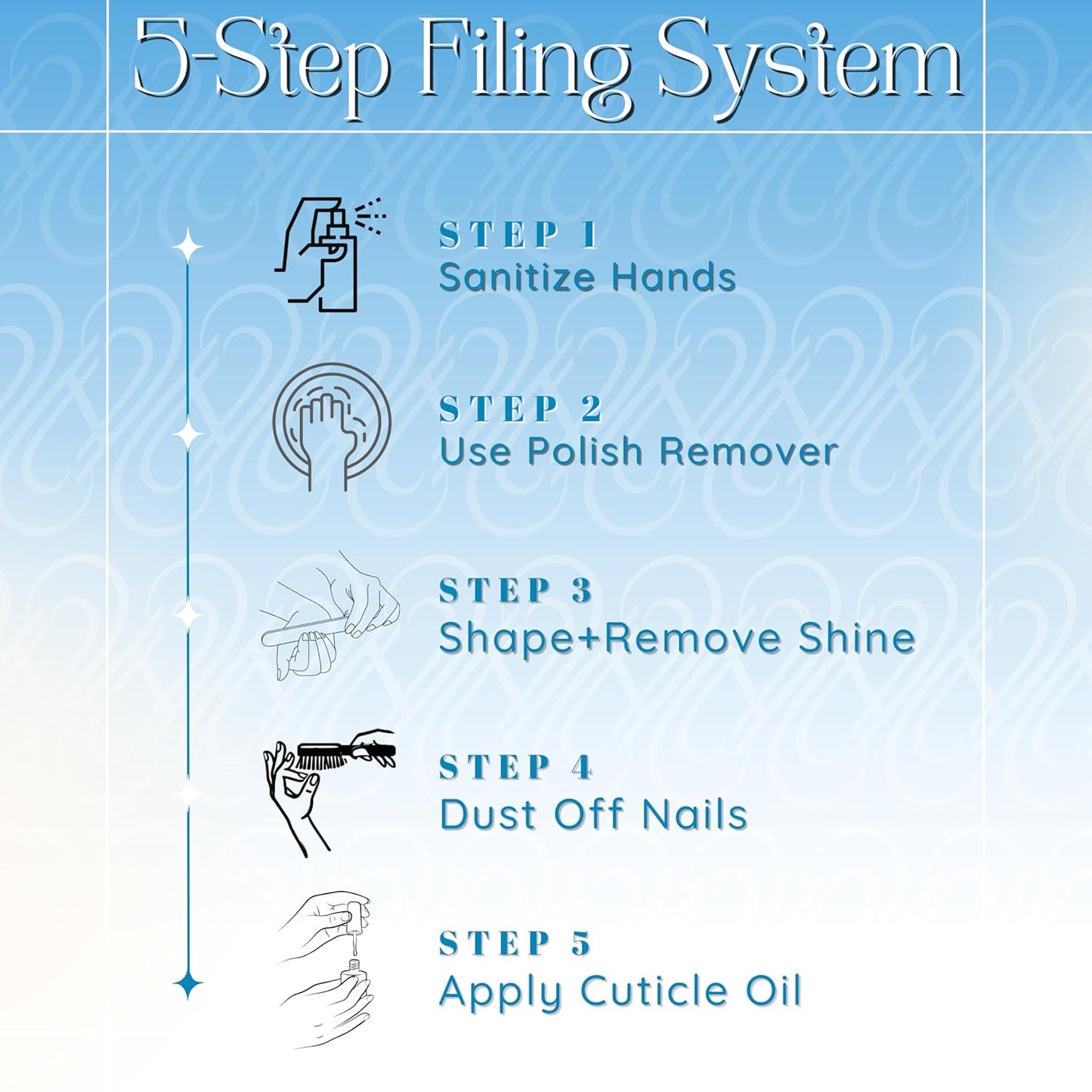 5-Step Filing System

STEP 1
Sanitize Hands

STEP 2
Use Polish Remover

STEP 3
Shape+Remove Shine

STEP 4
Dust Off Nails

STEP 5
Apply Cuticle Oil