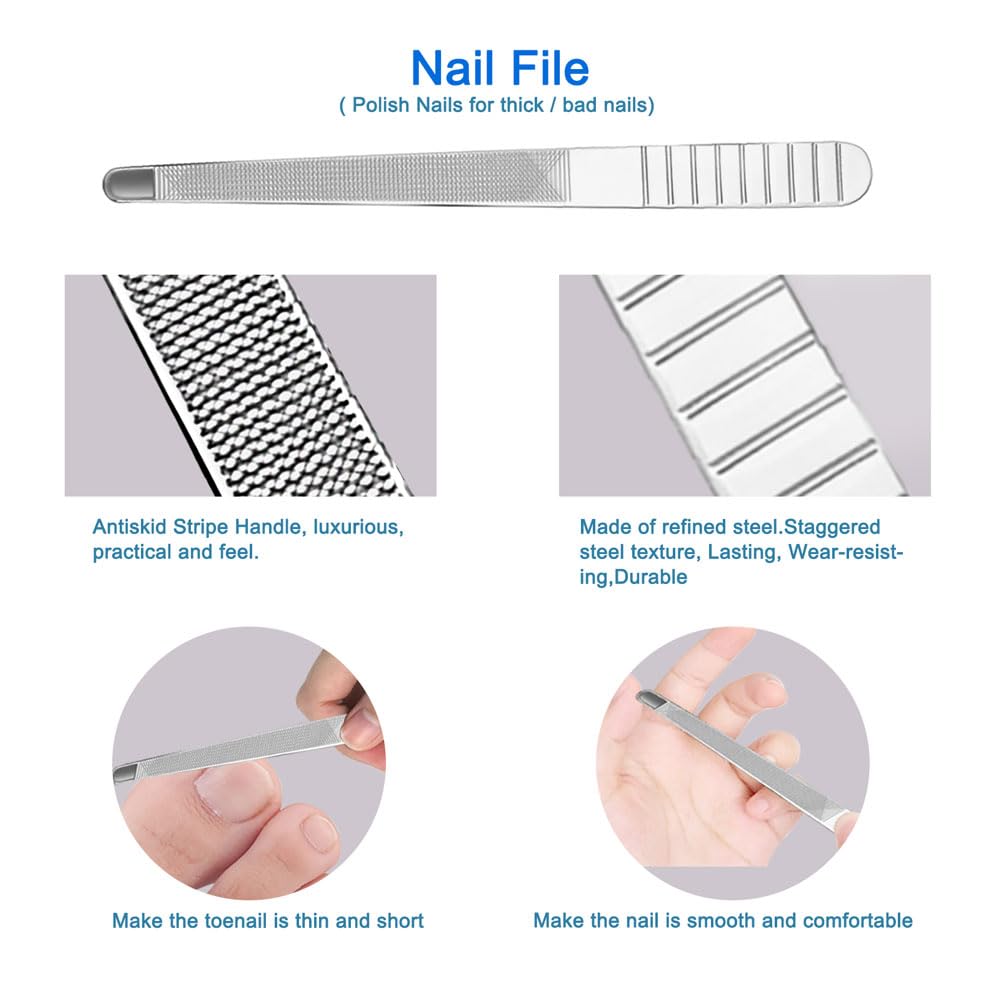 Nail File
( Polish Nails for thick / bad nails)

Antiskid Stripe Handle, luxurious, practical and feel.

Made of refined steel.Staggered steel texture, Lasting, Wear-resisting,Durable

Make the toenail is thin and short

Make the nail is smooth and comfortable