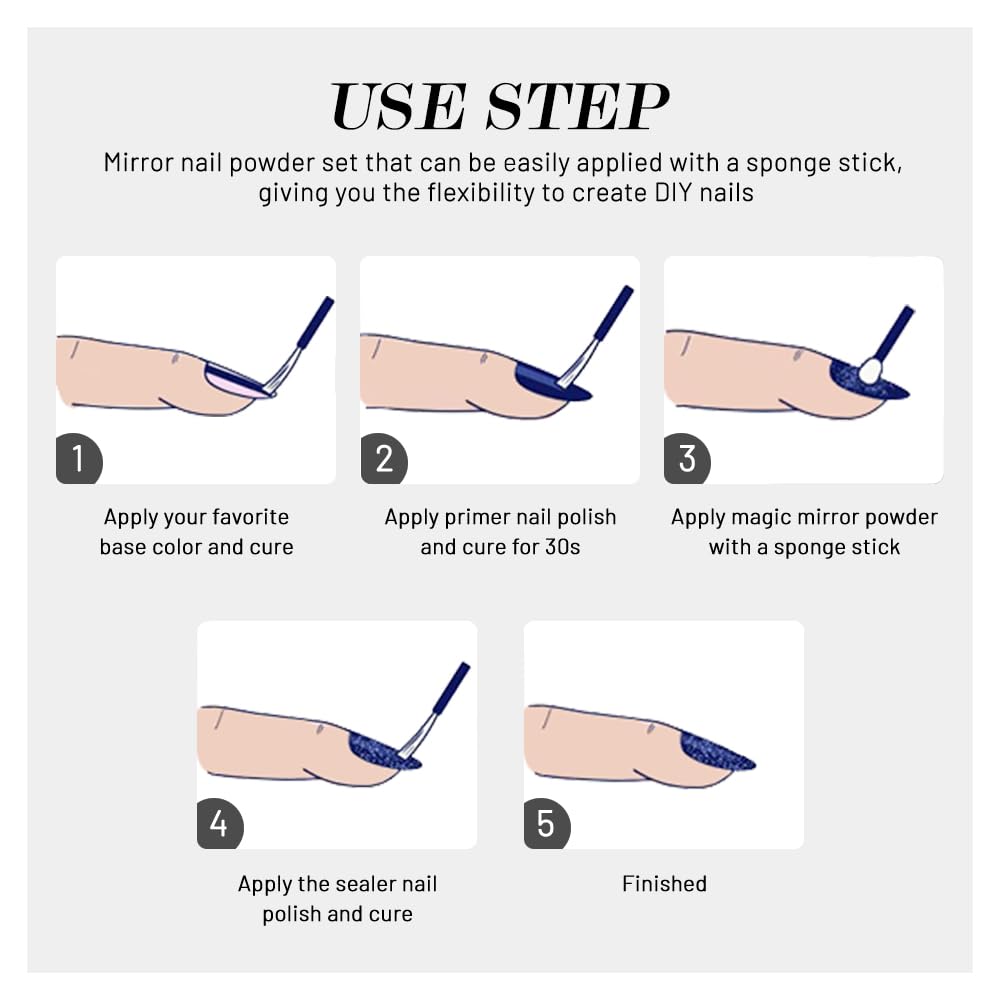 USE STEP

Mirror nail powder set that can be easily applied with a sponge stick, giving you the flexibility to create DIY nails

1

Apply your favorite base color and cure

2

Apply primer nail polish and cure for 30s

3

Apply magic mirror powder with a sponge stick

4

Apply the sealer nail polish and cure

5

Finished