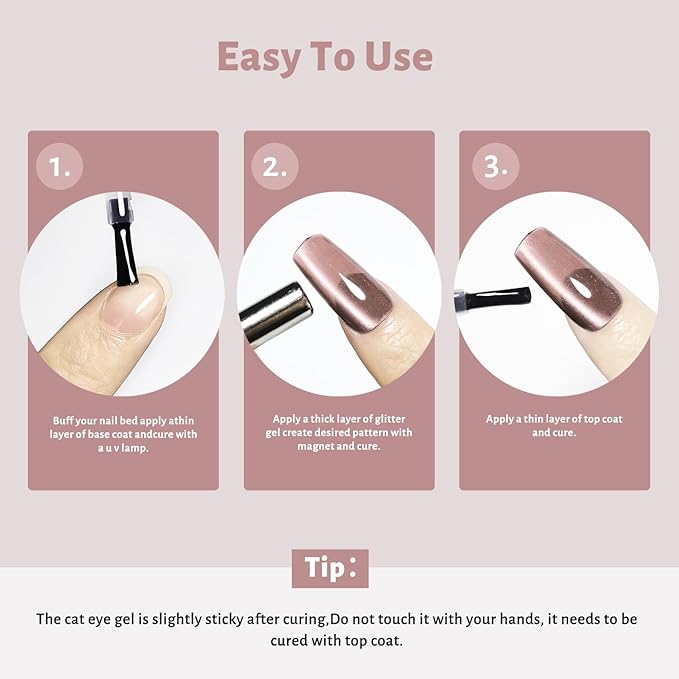 Easy To Use

1.

Buff your nail bed apply athin layer of base coat andcure with a u v lamp.

2.

Apply a thick layer of glitter gel create desired pattern with magnet and cure.

3.

Apply a thin layer of top coat and cure.

Tip:

The cat eye gel is slightly sticky after curing,Do not touch it with your hands, it needs to be cured with top coat.