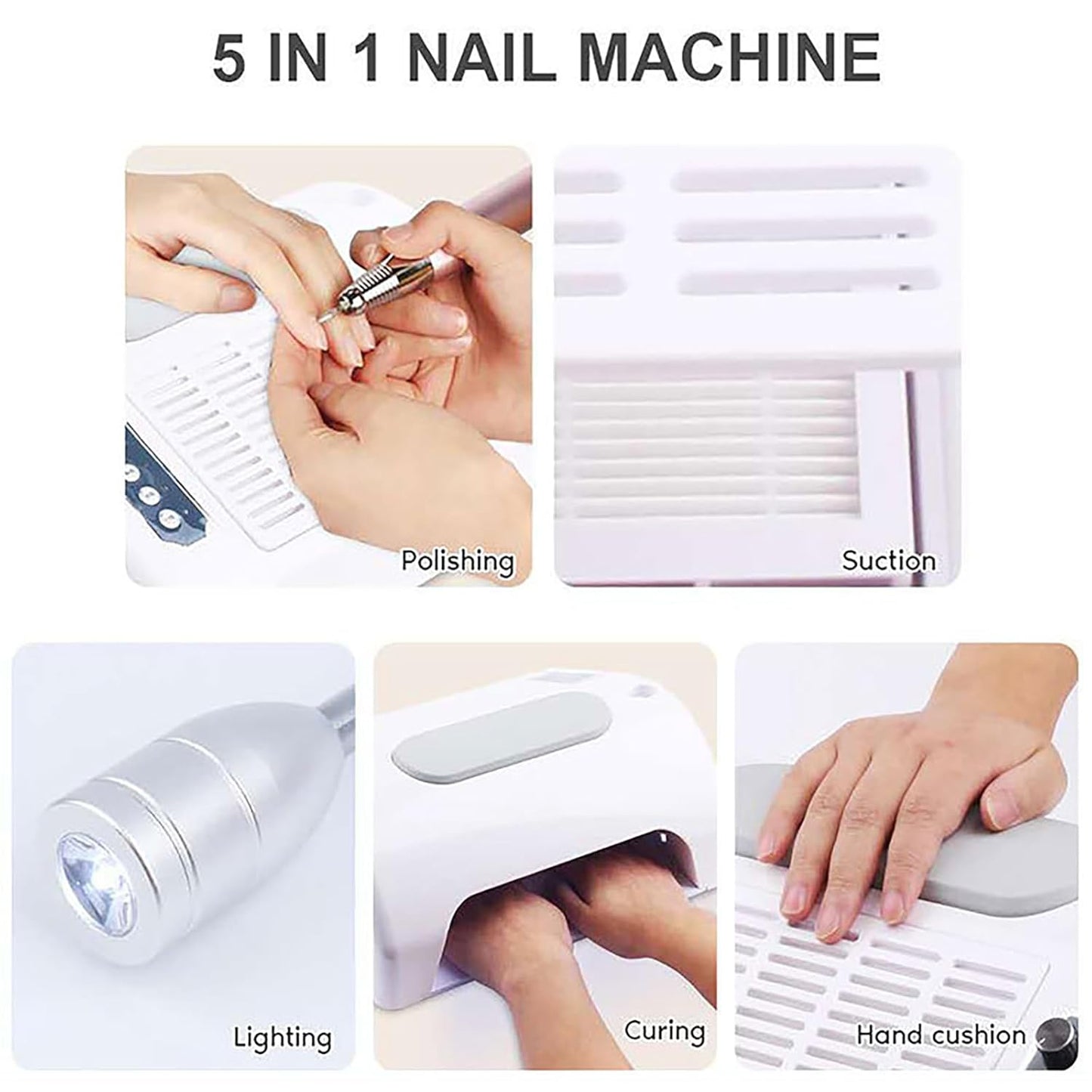 5 IN 1 NAIL MACHINE

Polishing

Suction

Lighting

Curing

Hand cushion