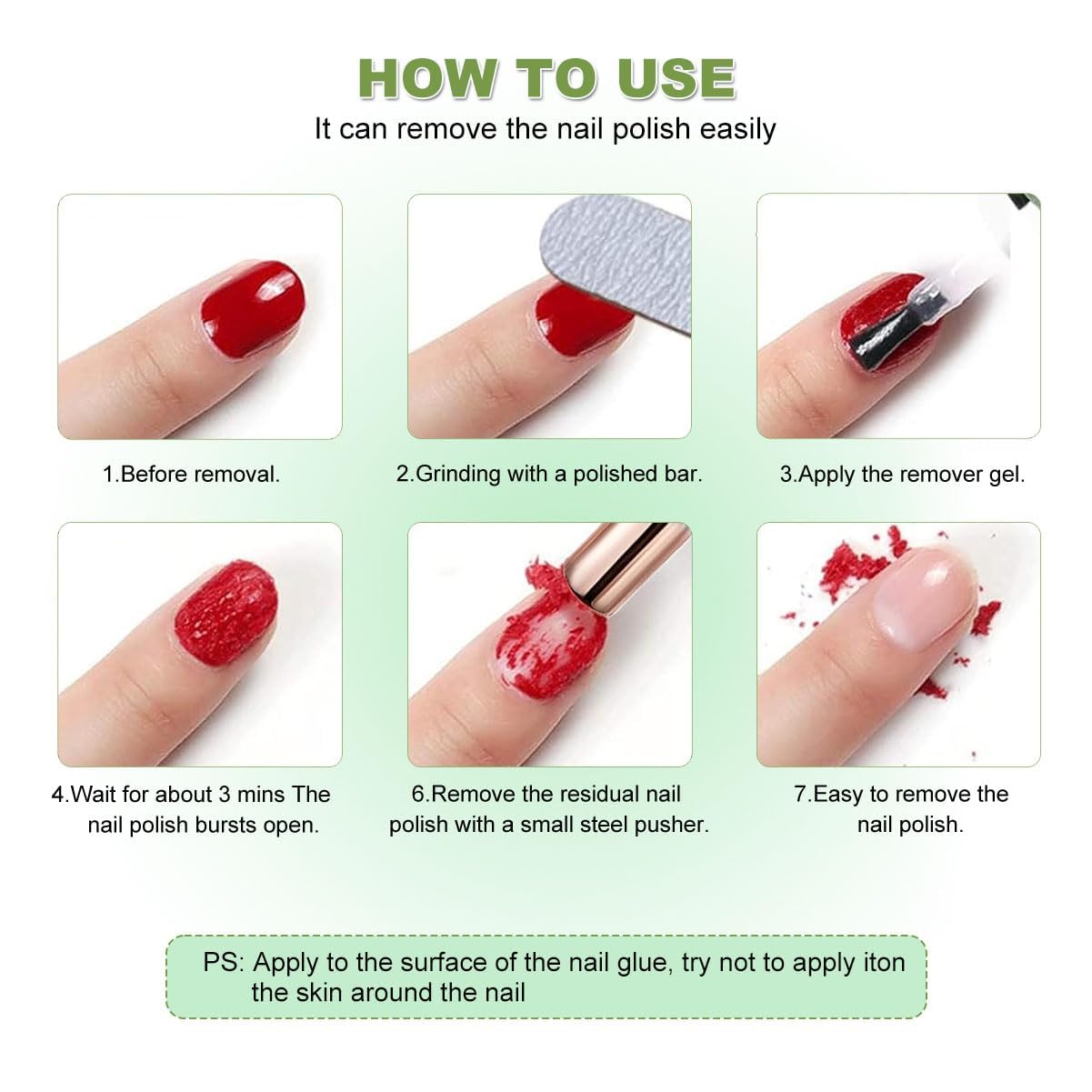 HOW TO USE
It can remove the nail polish easily

1.Before removal.

2.Grinding with a polished bar.

3.Apply the remover gel.

4.Wait for about 3 mins The nail polish bursts open.

6.Remove the residual nail polish with a small steel pusher.

7.Easy to remove the nail polish.

PS: Apply to the surface of the nail glue, try not to apply iton the skin around the nail