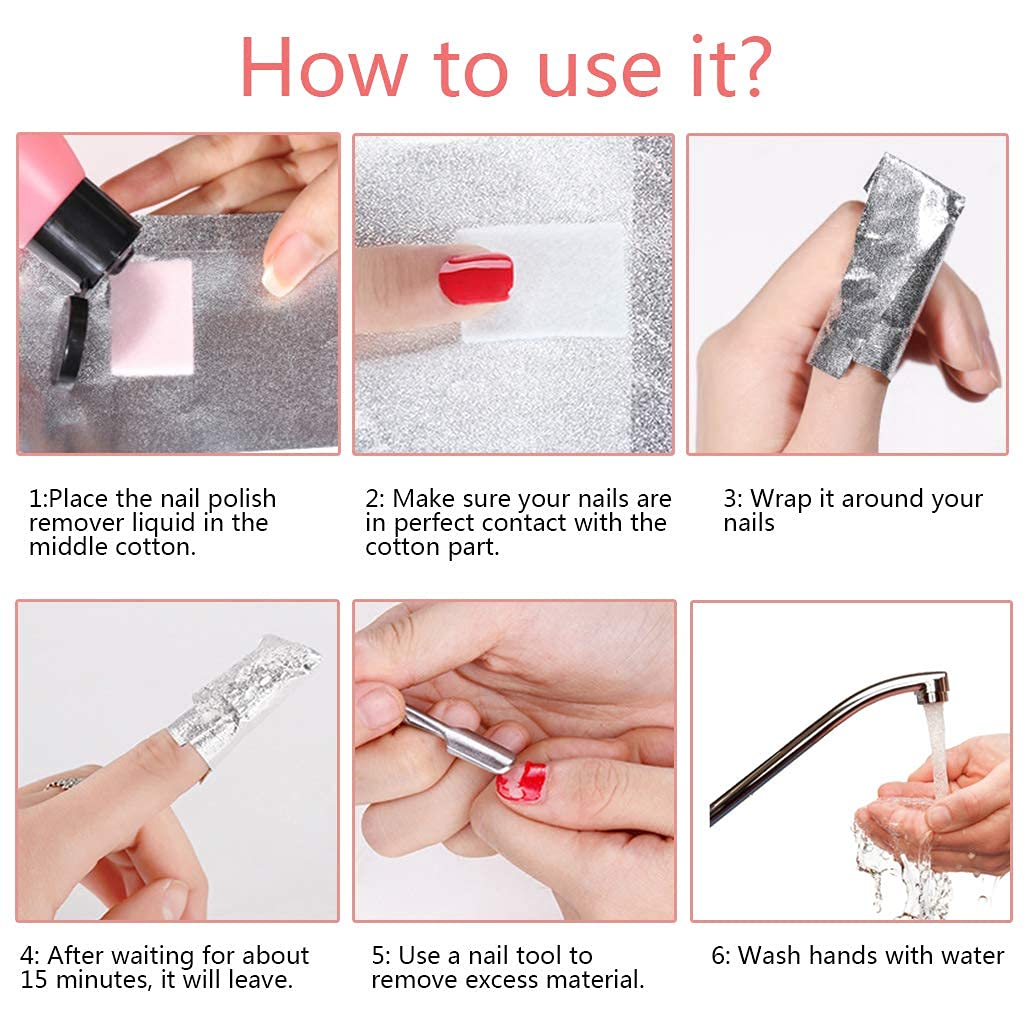 How to use it?

1:Place the nail polish remover liquid in the middle cotton.

2: Make sure your nails are in perfect contact with the cotton part.

3: Wrap it around your nails

4: After waiting for about 15 minutes, it will leave.

5: Use a nail tool to remove excess material.

6: Wash hands with water