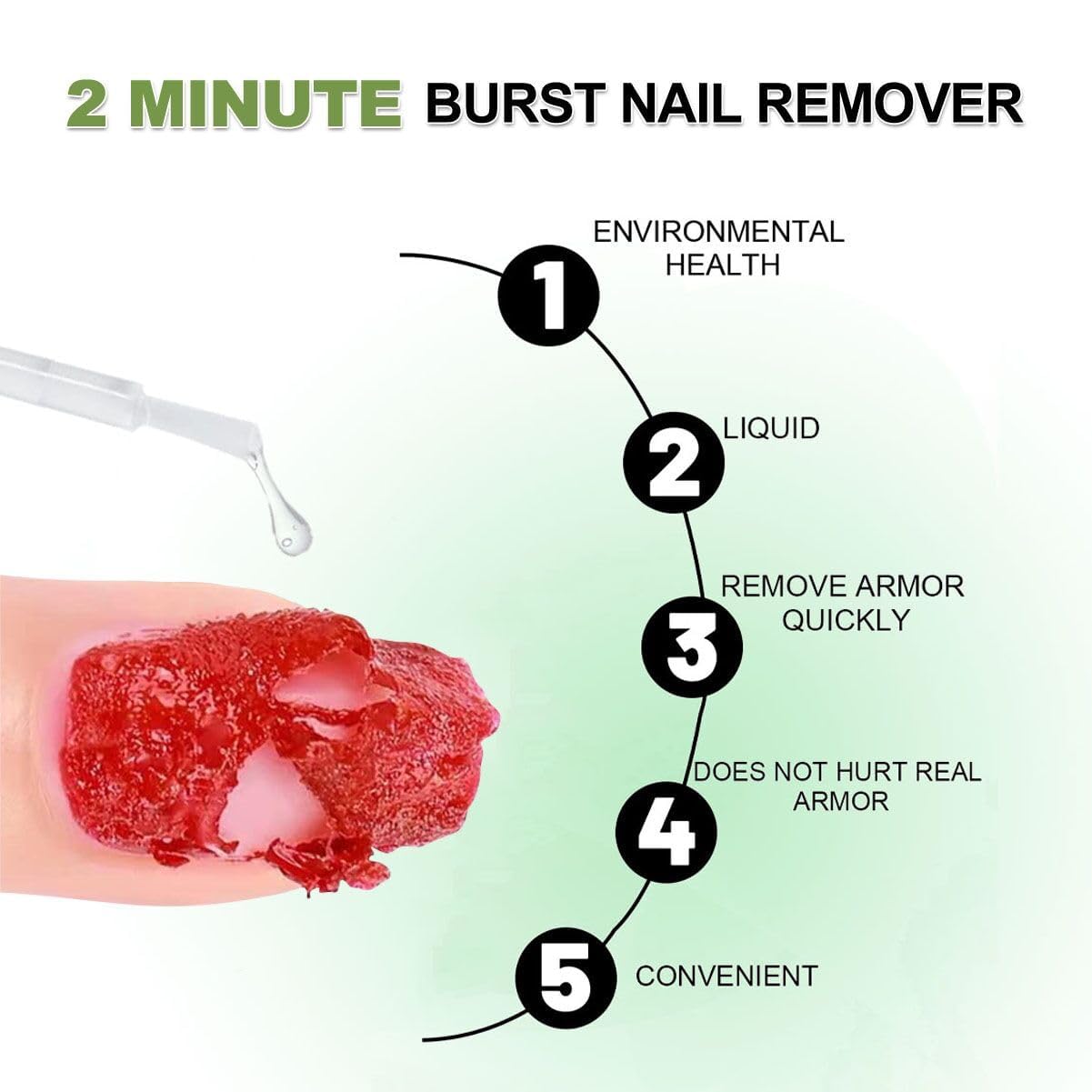 2 MINUTE BURST NAIL REMOVER

1 ENVIRONMENTAL HEALTH

2 LIQUID

3 REMOVE ARMOR QUICKLY

4 DOES NOT HURT REAL ARMOR

5 CONVENIENT