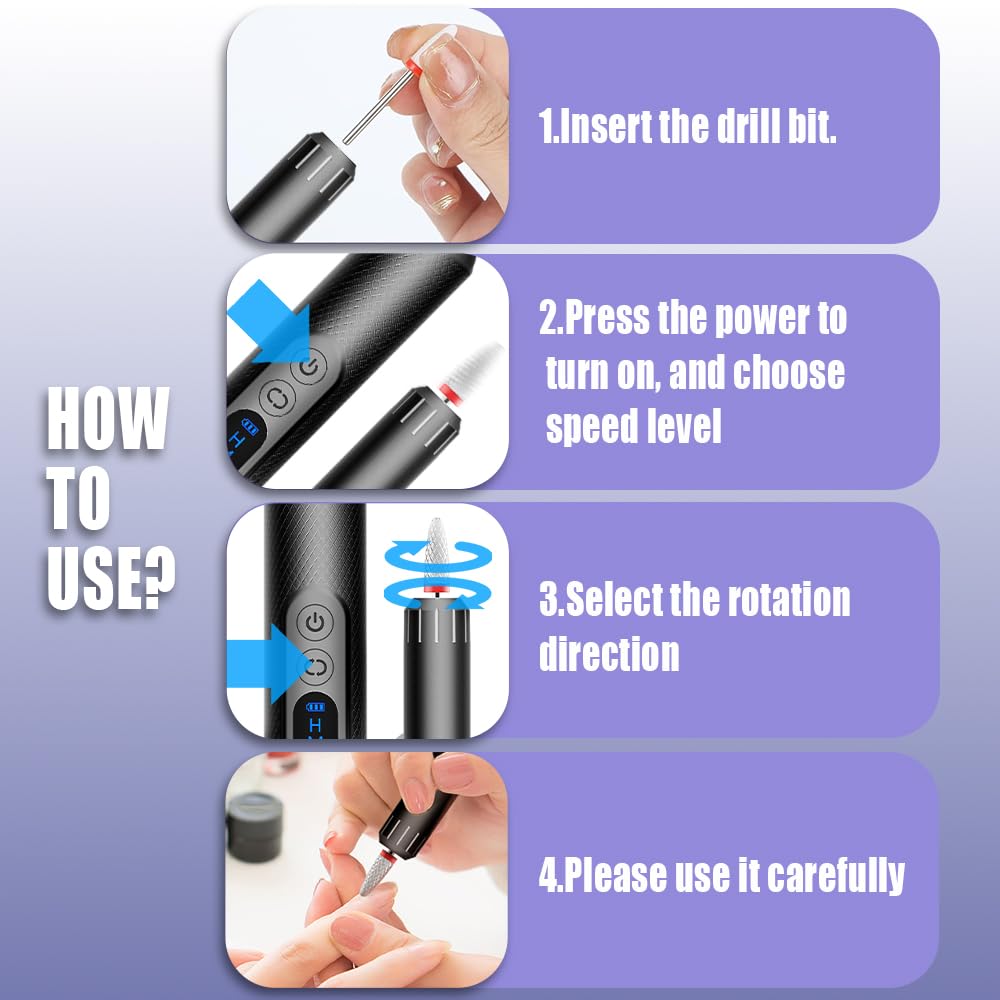 HOW TO USE?

1.Insert the drill bit.

2.Press the power to turn on, and choose speed level

H

3.Select the rotation direction

H

4.Please use it carefully