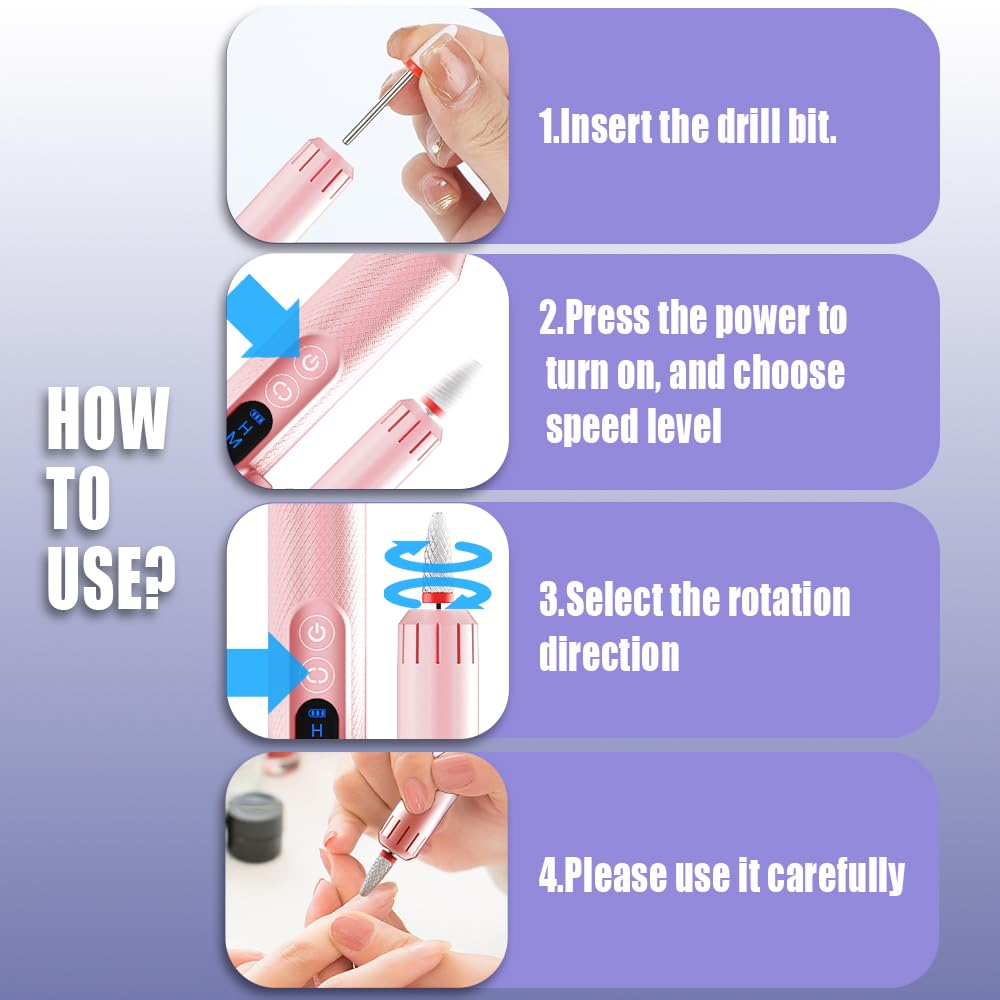 HOW TO USE?

1.Insert the drill bit.

H
M

2.Press the power to turn on, and choose speed level

H

3.Select the rotation direction

4.Please use it carefully