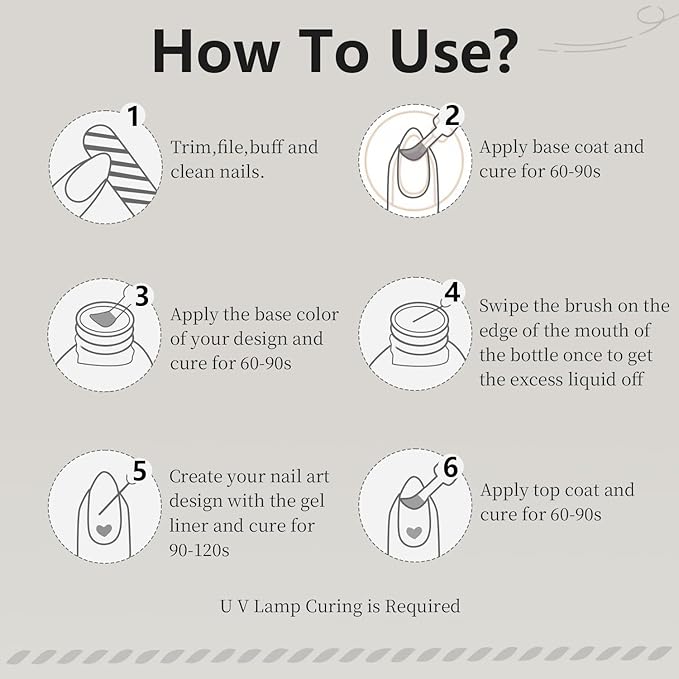 How To Use?

1
Trim,file,buff and clean nails.

2
Apply base coat and cure for 60-90s

3
Apply the base color of your design and cure for 60-90s

4
Swipe the brush on the edge of the mouth of the bottle once to get the excess liquid off

5
Create your nail art design with the gel liner and cure for 90-120s

6
Apply top coat and cure for 60-90s

U V Lamp Curing is Required