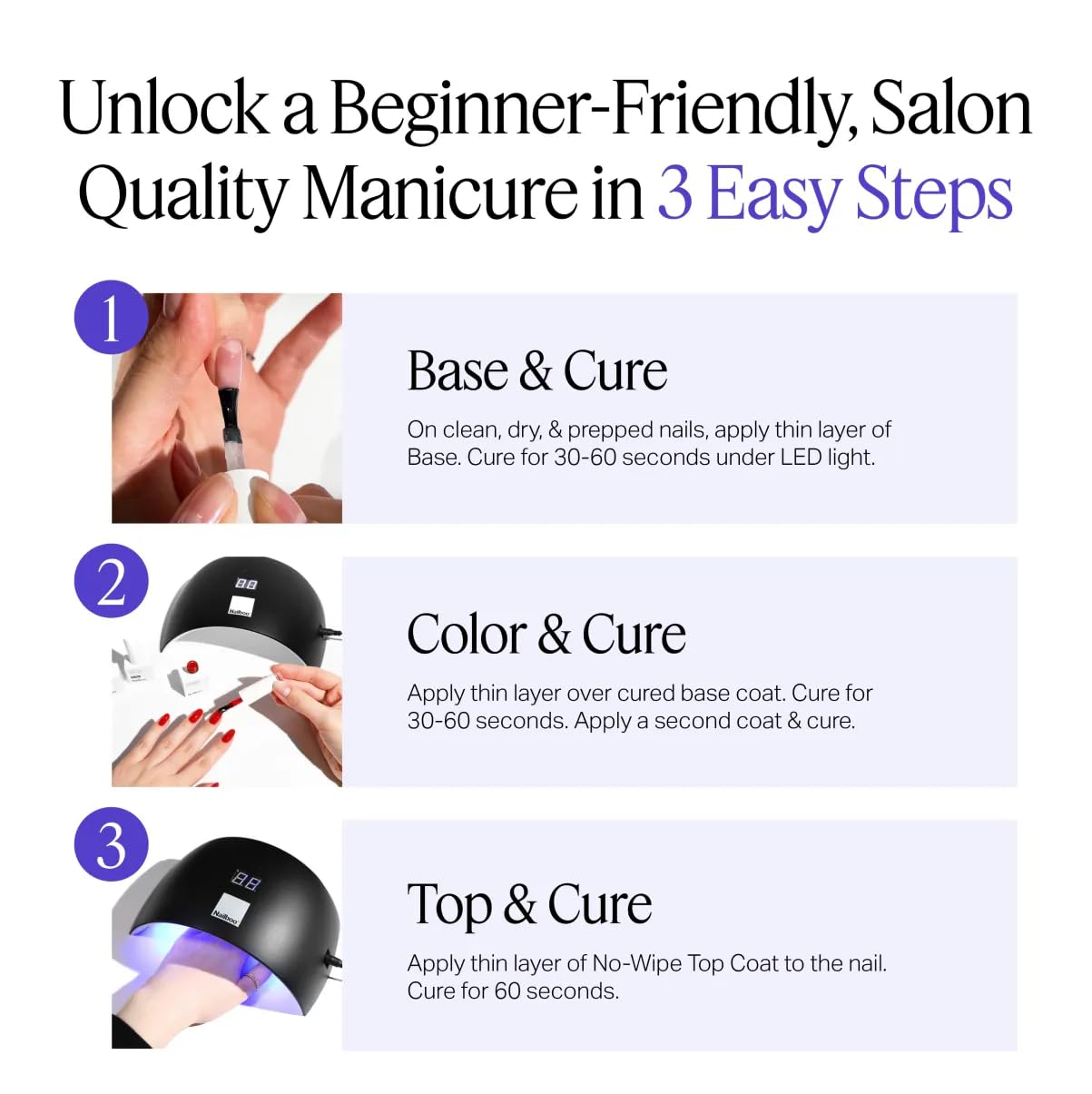 Unlock a Beginner-Friendly, Salon Quality Manicure in 3 Easy Steps

1

Base & Cure

On clean, dry, & prepped nails, apply thin layer of Base. Cure for 30-60 seconds under LED light.

2

88

Nailboo

Color & Cure

Apply thin layer over cured base coat. Cure for 30-60 seconds. Apply a second coat & cure.

3

88

Nailboo

Top & Cure

Apply thin layer of No-Wipe Top Coat to the nail. Cure for 60 seconds.