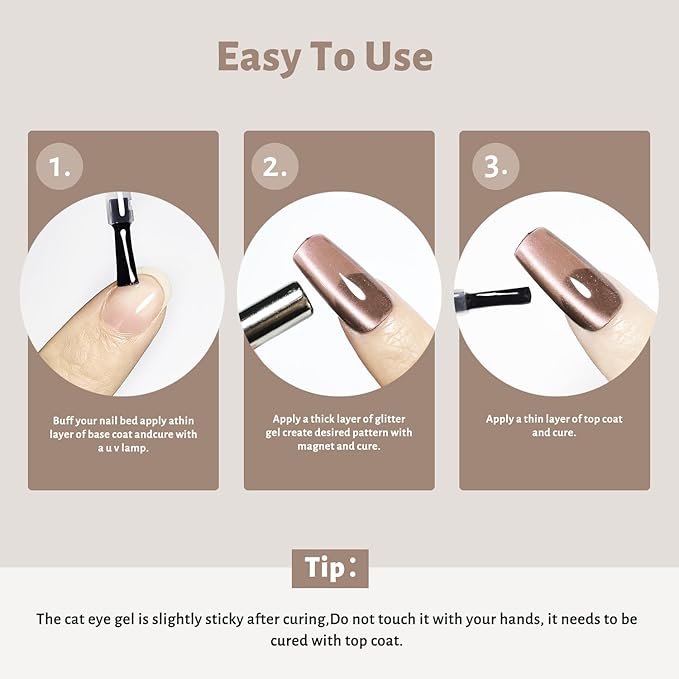 Easy To Use

1.

Buff your nail bed apply athin layer of base coat andcure with a u v lamp.

2.

Apply a thick layer of glitter gel create desired pattern with magnet and cure.

3.

Apply a thin layer of top coat and cure.

Tip:

The cat eye gel is slightly sticky after curing,Do not touch it with your hands, it needs to be cured with top coat.