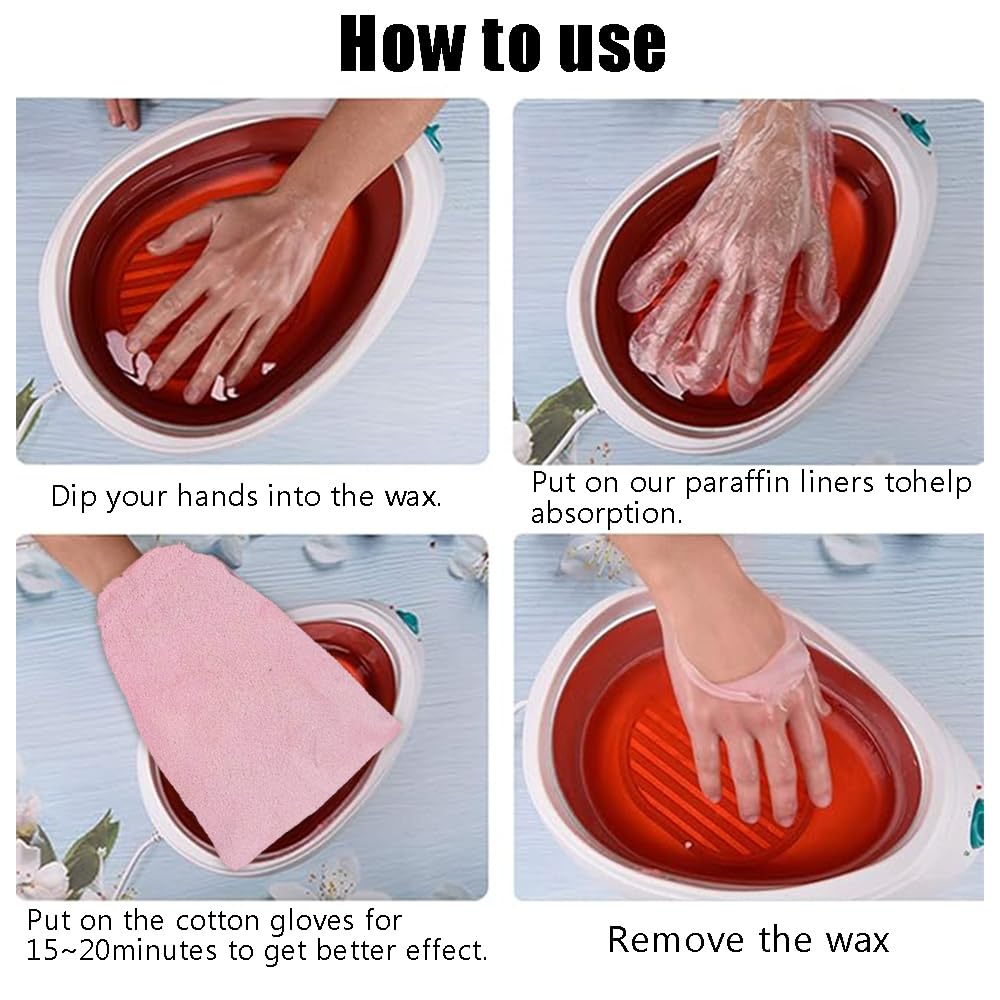 How to use

Dip your hands into the wax.

Put on our paraffin liners tohelp absorption.

Put on the cotton gloves for 15~20minutes to get better effect.

Remove the wax