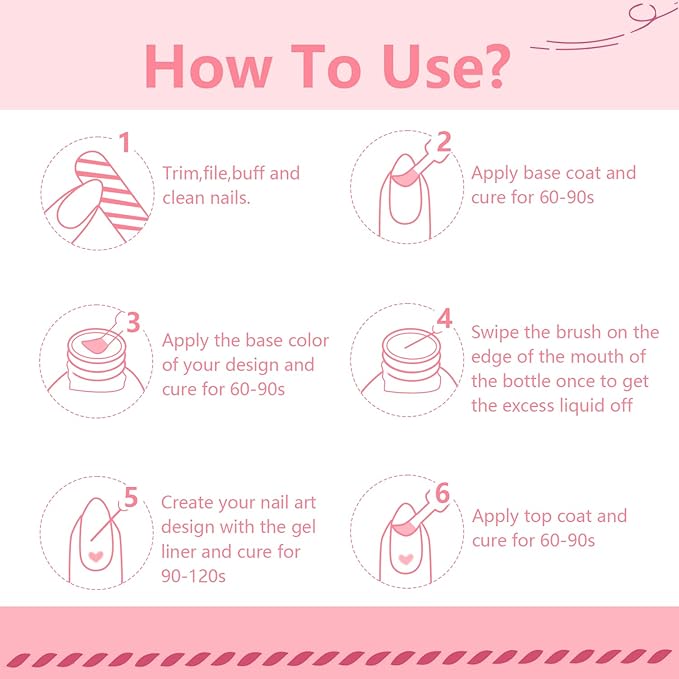 How To Use?

1 Trim,file,buff and clean nails.

2 Apply base coat and cure for 60-90s

3 Apply the base color of your design and cure for 60-90s

4 Swipe the brush on the edge of the mouth of the bottle once to get the excess liquid off

5 Create your nail art design with the gel liner and cure for 90-120s

6 Apply top coat and cure for 60-90s