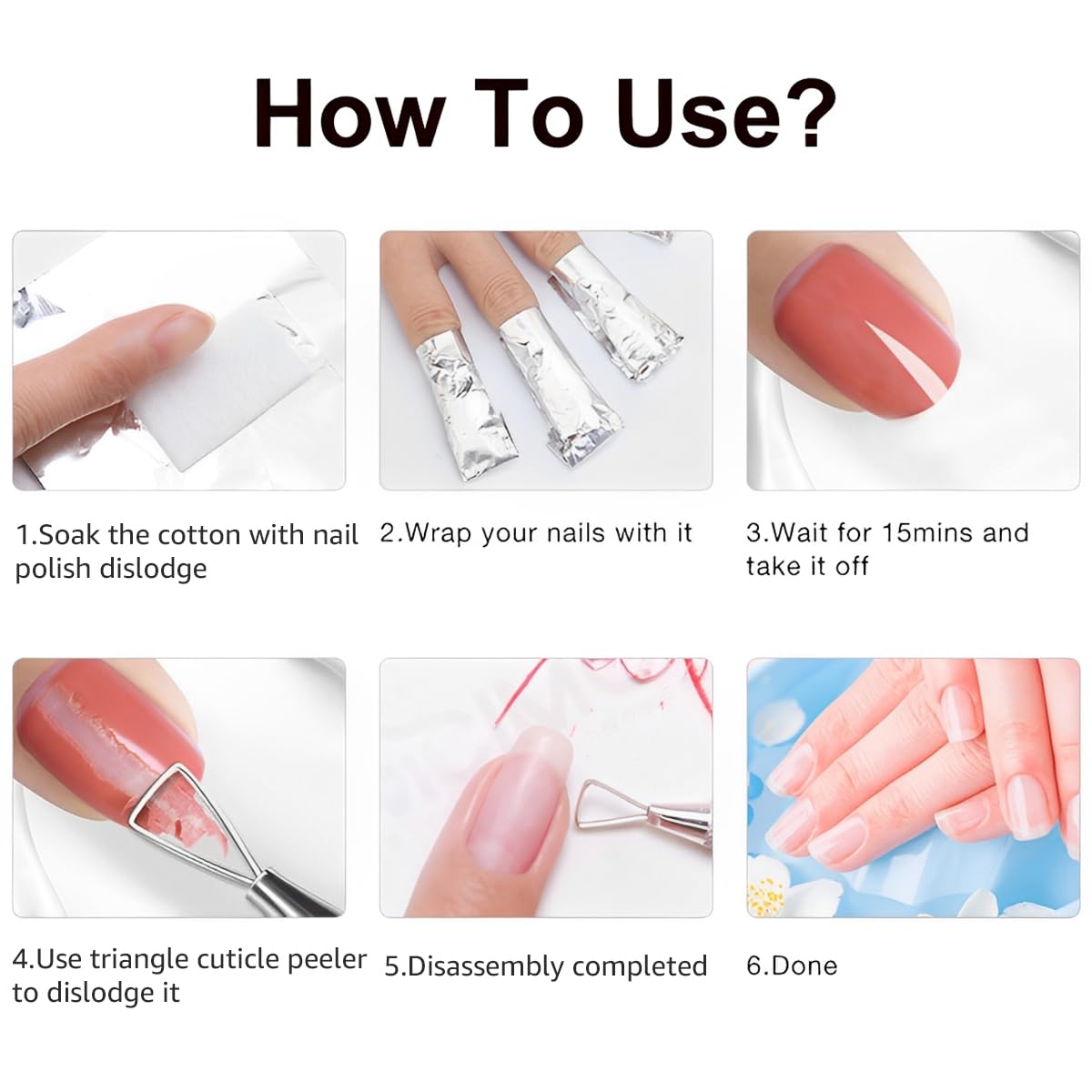 How To Use?

1.Soak the cotton with nail polish dislodge

2.Wrap your nails with it

3.Wait for 15mins and take it off

4.Use triangle cuticle peeler to dislodge it

5.Disassembly completed

6.Done