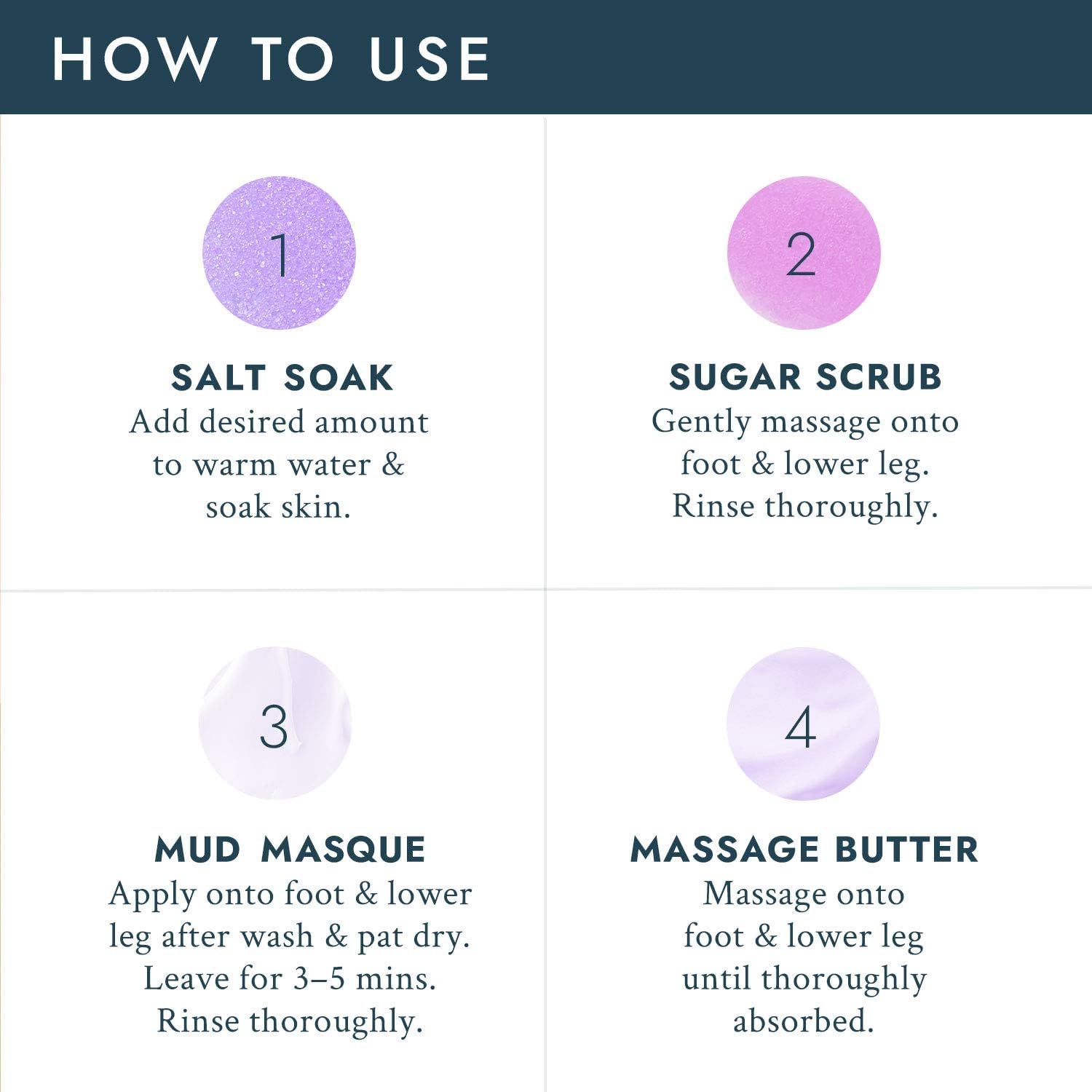 HOW TO USE

1

SALT SOAK
Add desired amount to warm water & soak skin.

2

SUGAR SCRUB
Gently massage onto foot & lower leg. Rinse thoroughly.

3

MUD MASQUE
Apply onto foot & lower leg after wash & pat dry. Leave for 3–5 mins. Rinse thoroughly.

4

MASSAGE BUTTER
Massage onto foot & lower leg until thoroughly absorbed.