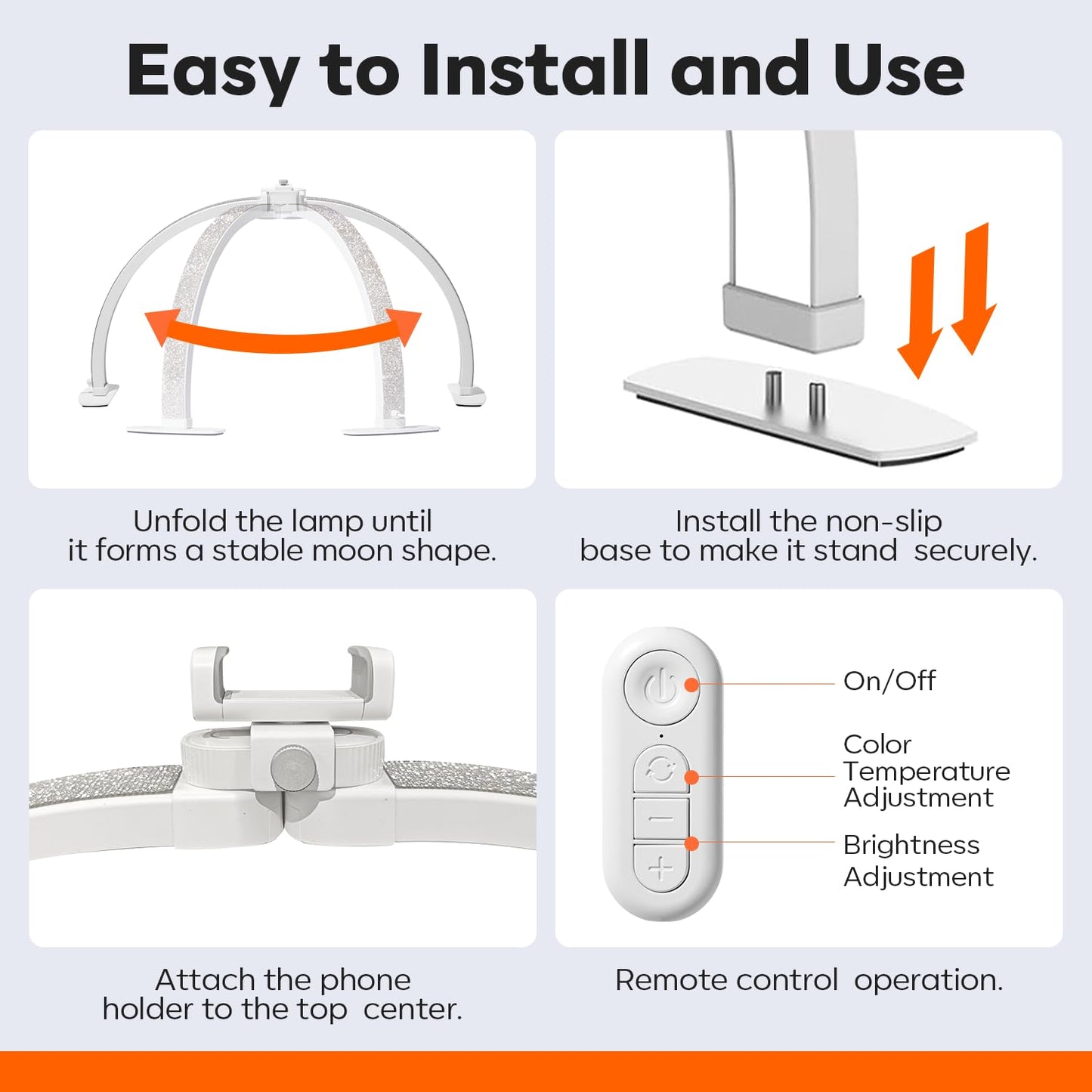 Easy to Install and Use

Unfold the lamp until it forms a stable moon shape.

Install the non-slip base to make it stand securely.

On/Off

Color Temperature Adjustment

Brightness Adjustment

Attach the phone holder to the top center.

Remote control operation.