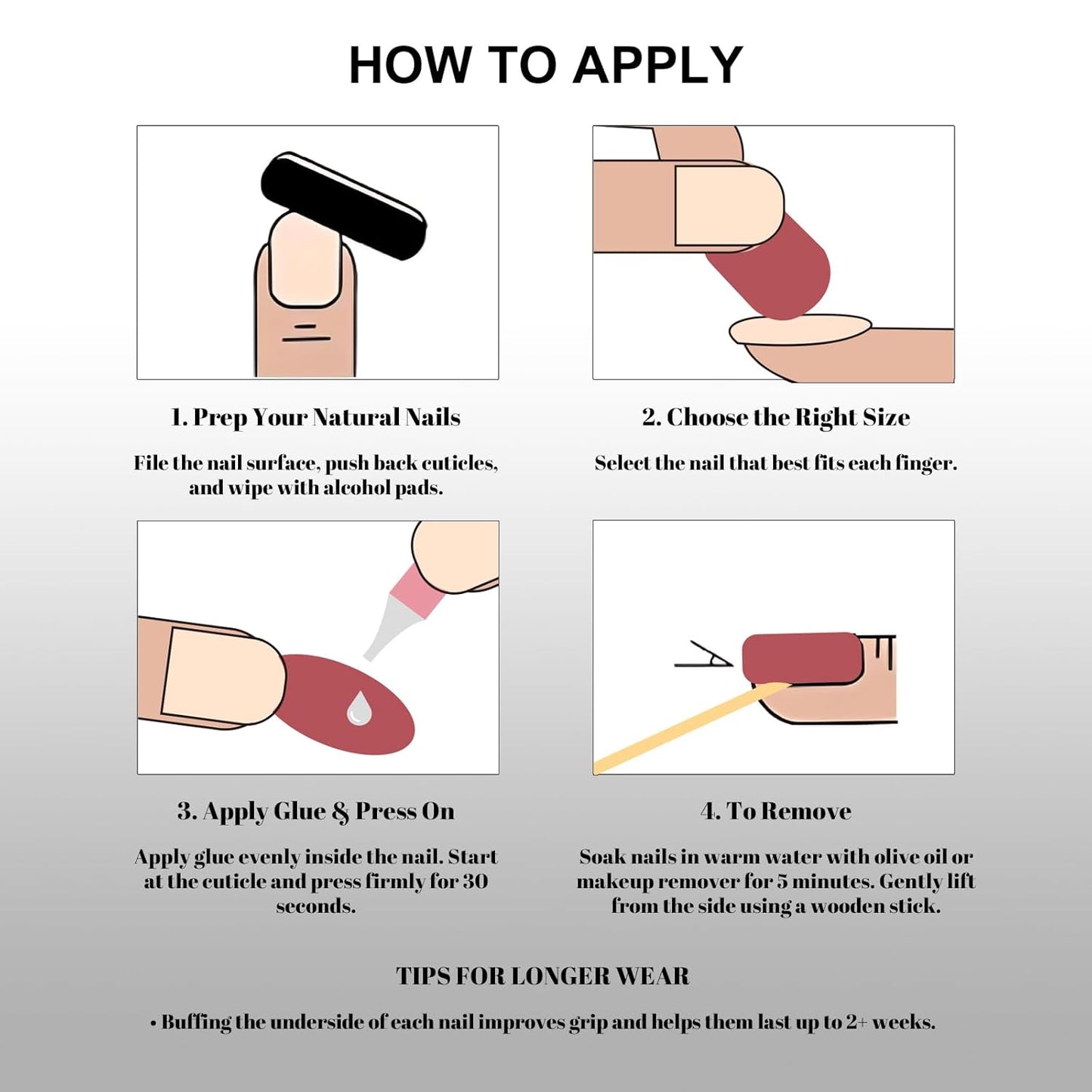 HOW TO APPLY

1. Prep Your Natural Nails

File the nail surface, push back cuticles, and wipe with alcohol pads.

2. Choose the Right Size

Select the nail that best fits each finger.

3. Apply Glue & Press On

Apply glue evenly inside the nail. Start at the cuticle and press firmly for 30 seconds.

4. To Remove

Soak nails in warm water with olive oil or makeup remover for 5 minutes. Gently lift from the side using a wooden stick.

TIPS FOR LONGER WEAR

• Buffing the underside of each nail improves grip and helps them last up to 2+ weeks.