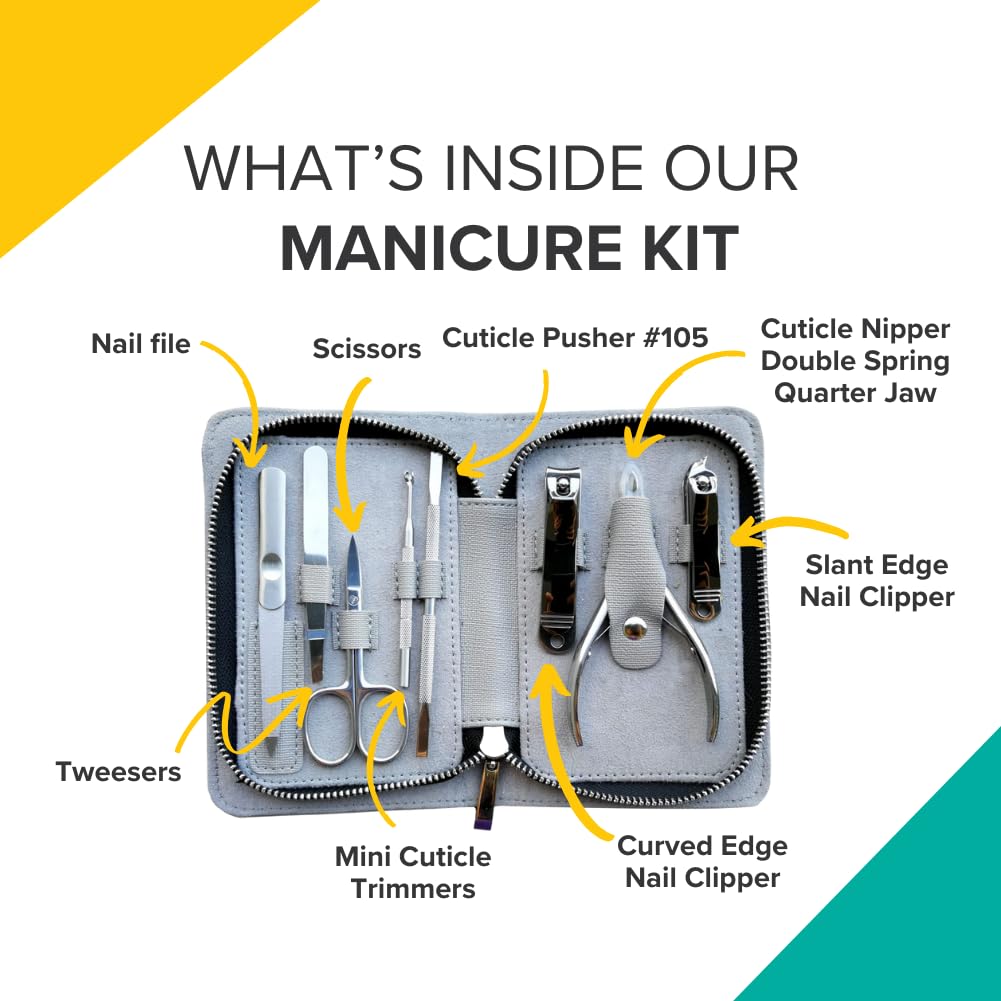 WHAT'S INSIDE OUR
MANICURE KIT

Nail file

Scissors

Cuticle Pusher #105

Cuticle Nipper
Double Spring
Quarter Jaw

Slant Edge
Nail Clipper

Tweesers

Mini Cuticle
Trimmers

Curved Edge
Nail Clipper