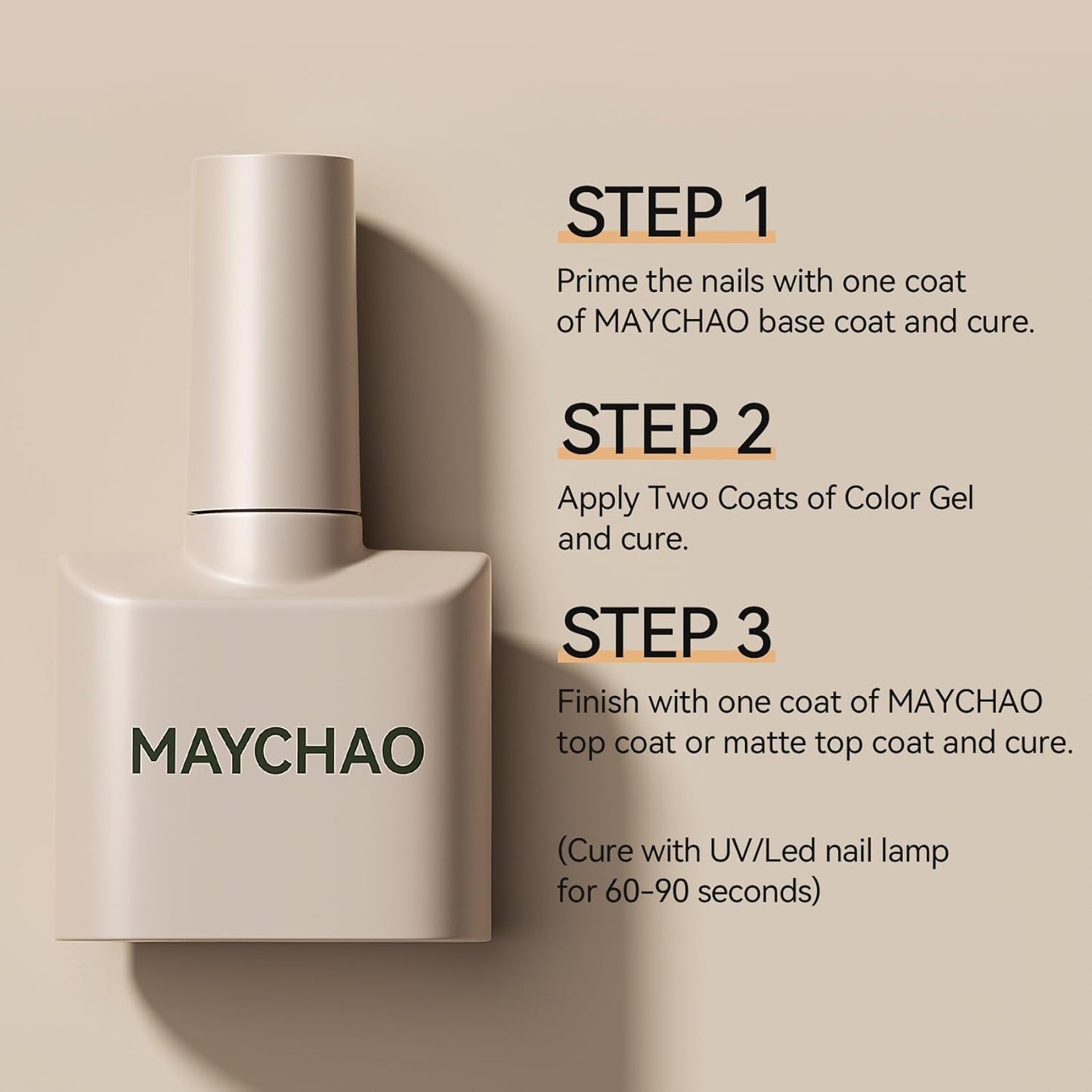 MAYCHAO

STEP 1

Prime the nails with one coat of MAYCHAO base coat and cure.

STEP 2

Apply Two Coats of Color Gel and cure.

STEP 3

Finish with one coat of MAYCHAO top coat or matte top coat and cure.

(Cure with UV/Led nail lamp for 60-90 seconds)