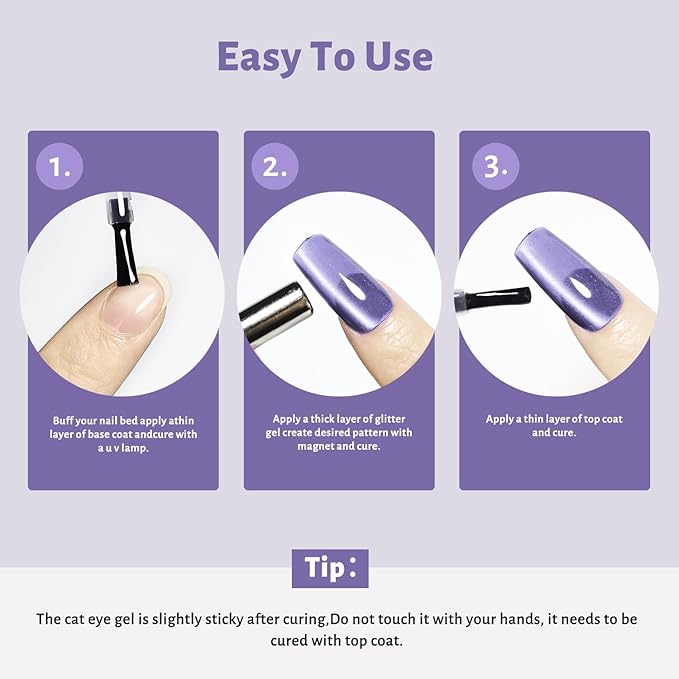 Easy To Use

1.

Buff your nail bed apply athin layer of base coat andcure with a u v lamp.

2.

Apply a thick layer of glitter gel create desired pattern with magnet and cure.

3.

Apply a thin layer of top coat and cure.

Tip:

The cat eye gel is slightly sticky after curing,Do not touch it with your hands, it needs to be cured with top coat.