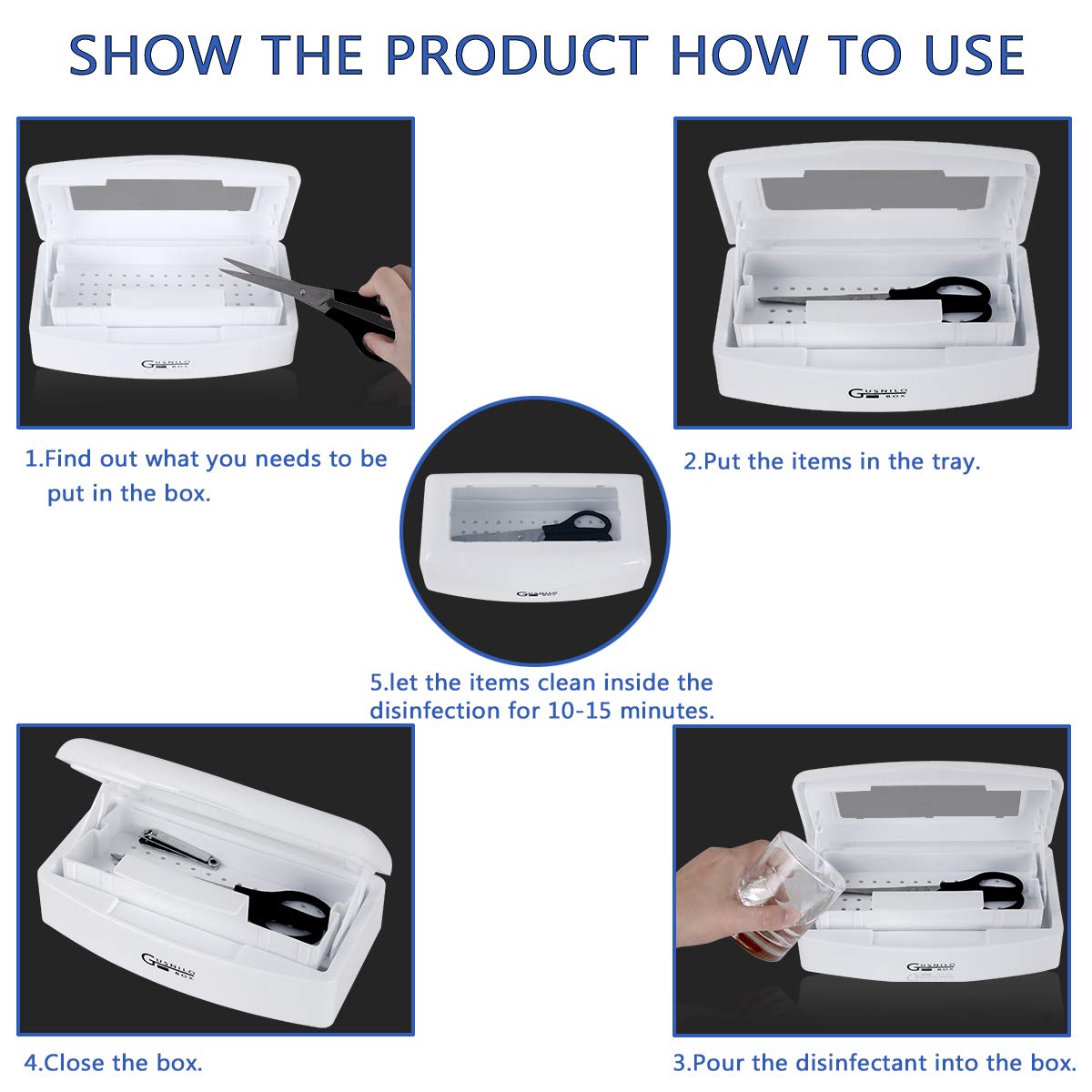 SHOW THE PRODUCT HOW TO USE

GUSNILO BOX

1.Find out what you needs to be put in the box.

GUSNILO BOX

2.Put the items in the tray.

GUSNILO BOX

5.let the items clean inside the disinfection for 10-15 minutes.

GUSNILO BOX

4.Close the box.

GUSNILO BOX

3.Pour the disinfectant into the box.