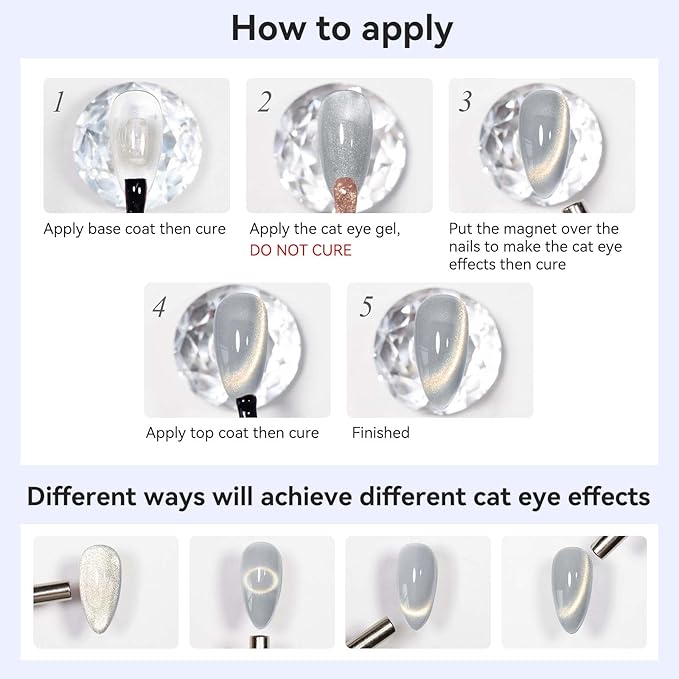 How to apply

1

Apply base coat then cure

2

Apply the cat eye gel, DO NOT CURE

3

Put the magnet over the nails to make the cat eye effects then cure

4

Apply top coat then cure

5

Finished

Different ways will achieve different cat eye effects