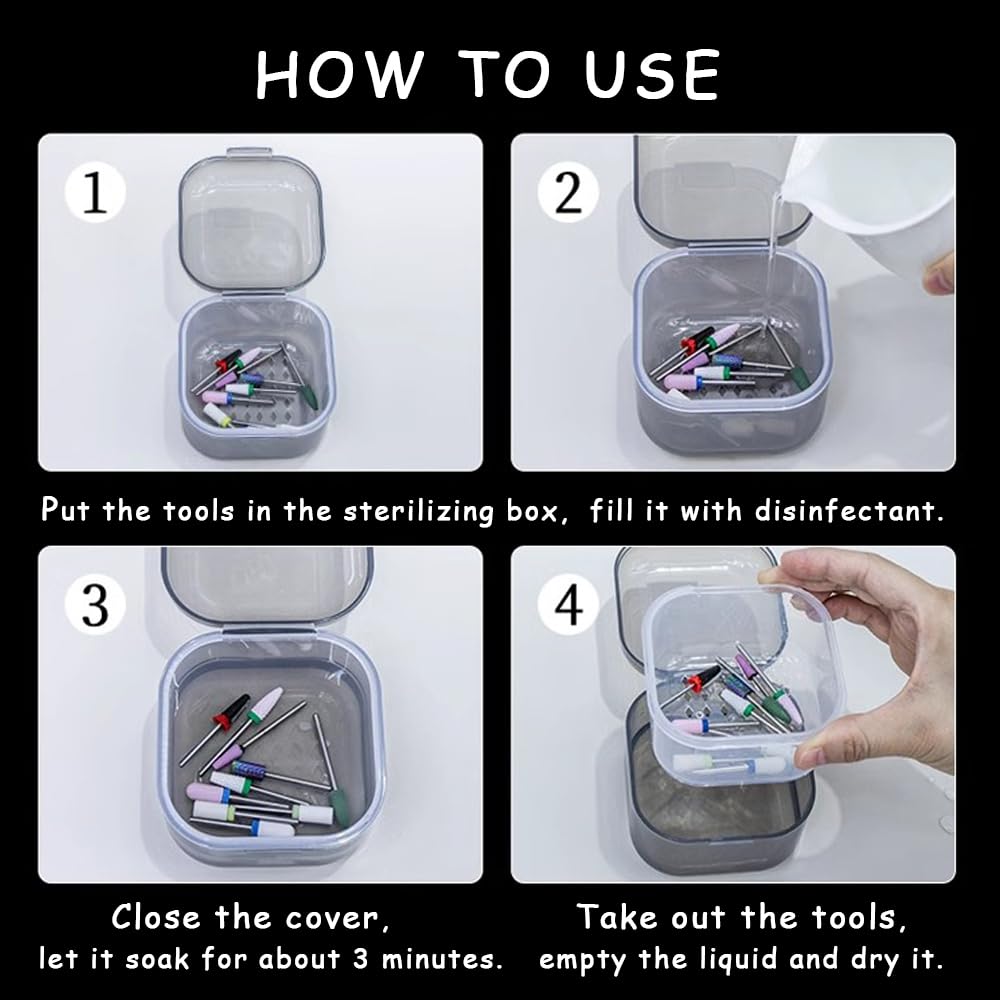 HOW TO USE

1

2

Put the tools in the sterilizing box, fill it with disinfectant.

3

4

Close the cover, let it soak for about 3 minutes.

Take out the tools, empty the liquid and dry it.