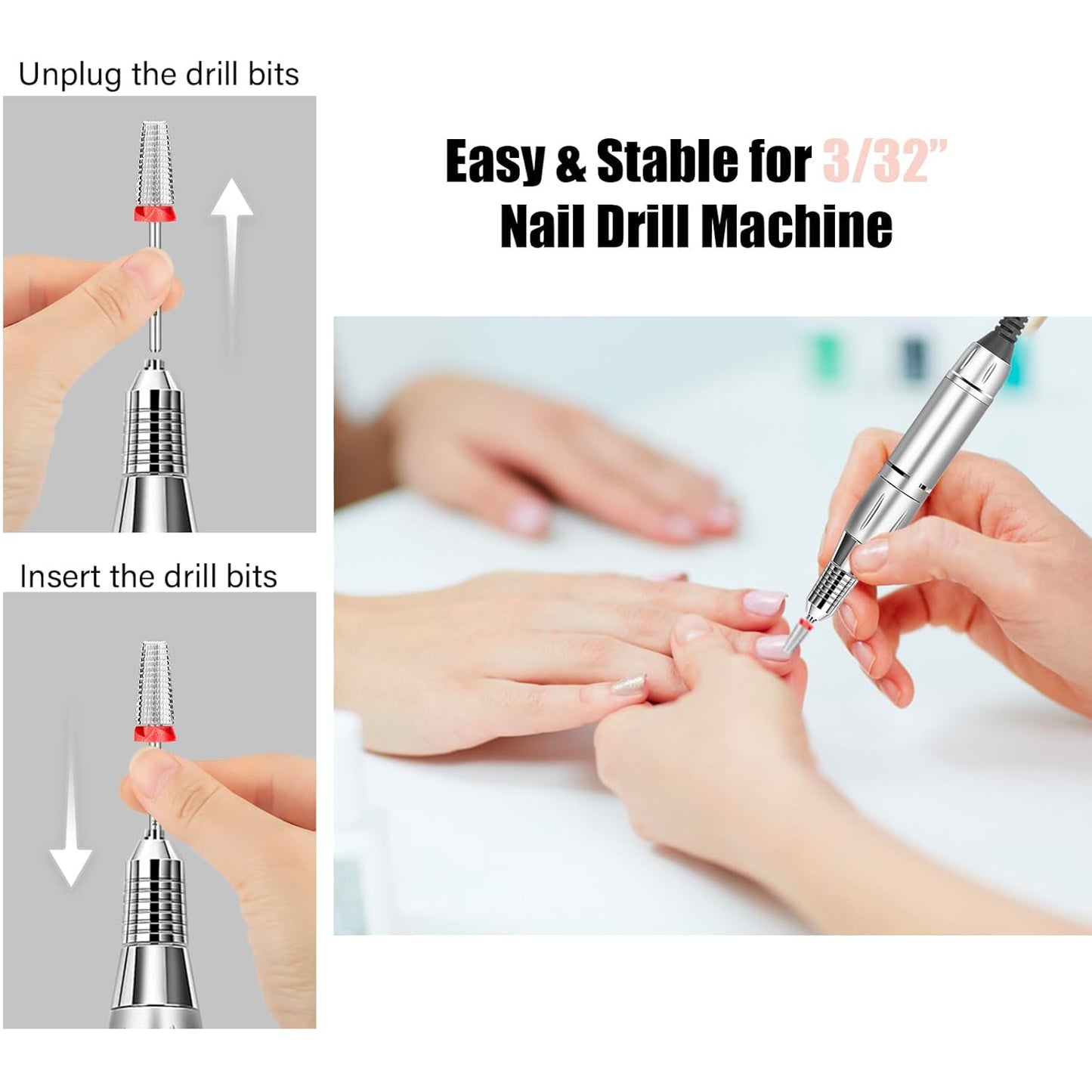 Unplug the drill bits

Easy & Stable for 3/32" Nail Drill Machine

Insert the drill bits