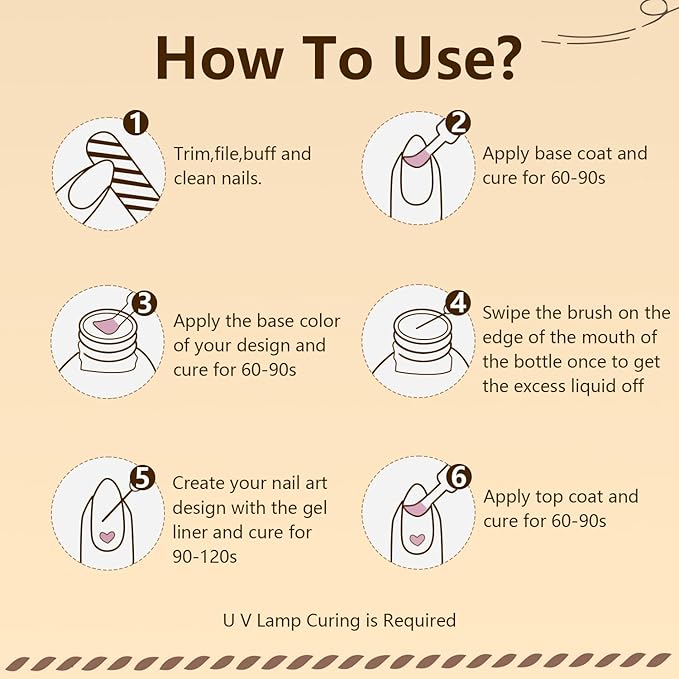 How To Use?

1
Trim,file,buff and clean nails.

2
Apply base coat and cure for 60-90s

3
Apply the base color of your design and cure for 60-90s

4
Swipe the brush on the edge of the mouth of the bottle once to get the excess liquid off

5
Create your nail art design with the gel liner and cure for 90-120s

6
Apply top coat and cure for 60-90s

U V Lamp Curing is Required